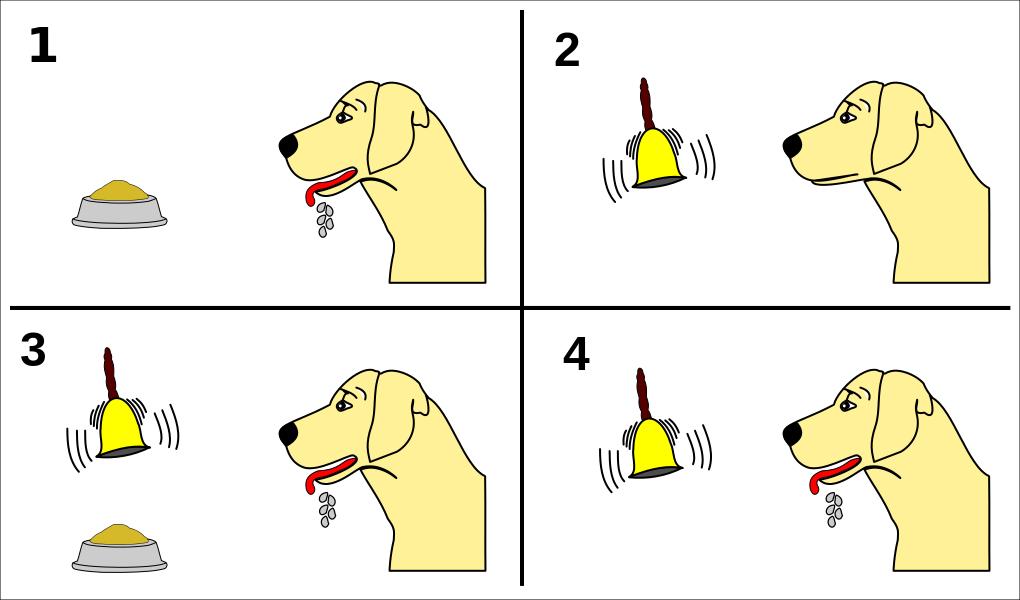 1

2

3

4