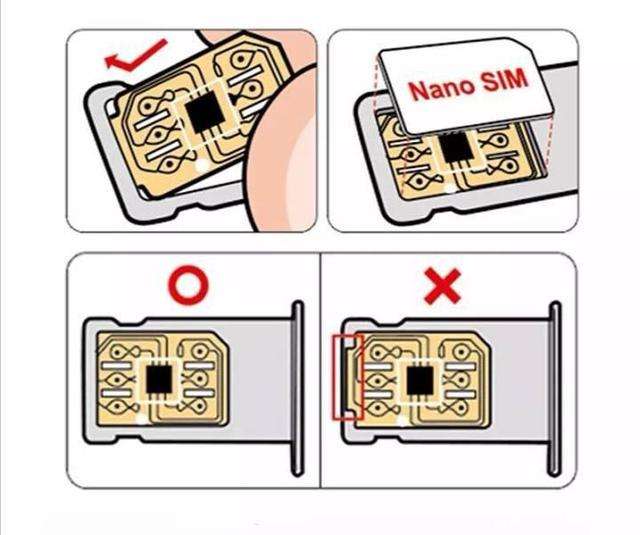 Nano SIM