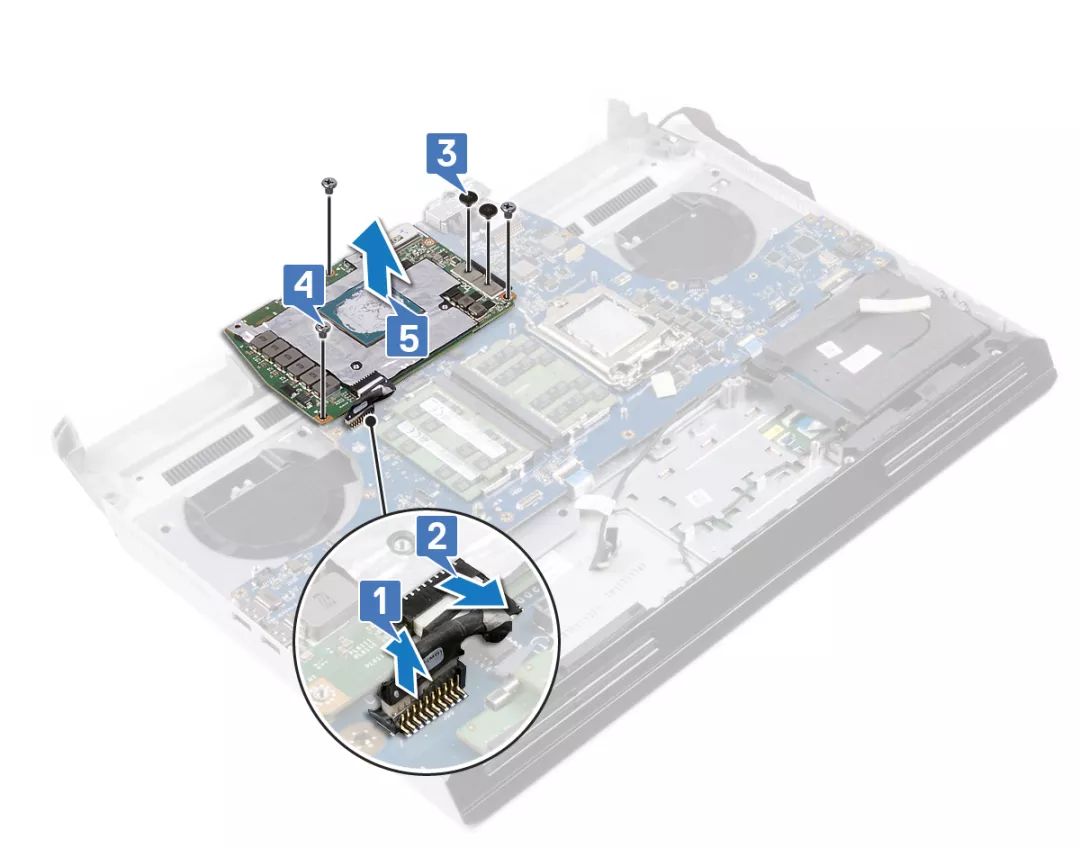 3
4
5
2
1