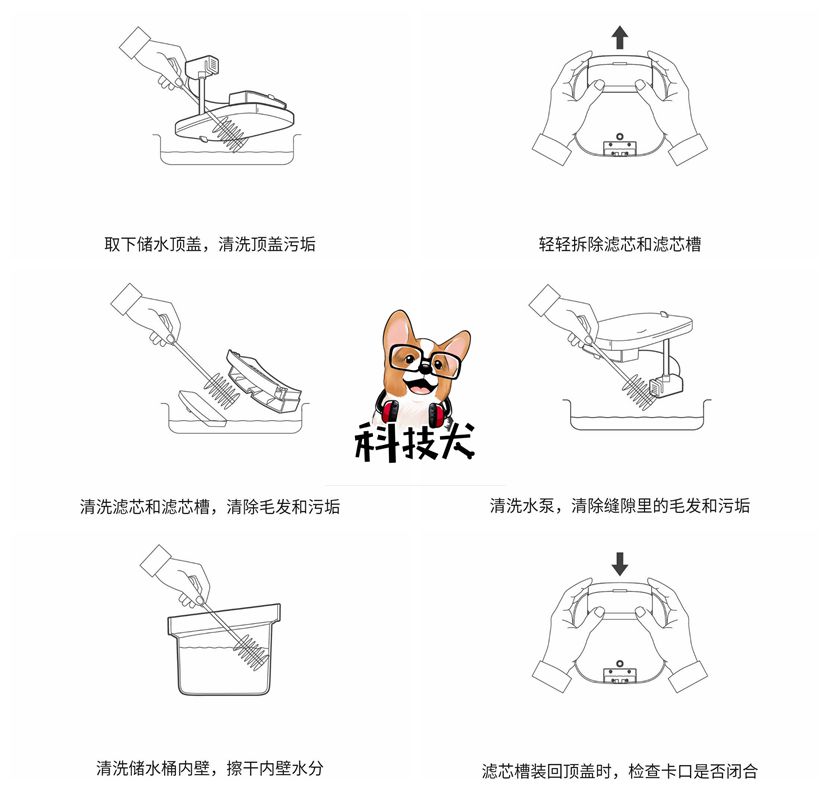 取下储水顶盖，清洗顶盖污垢

轻轻拆除滤芯和滤芯槽

清洗滤芯和滤芯槽，清除毛发和污垢

科技犬

清洗水泵，清除缝隙里的毛发和污垢

清洗储水桶内壁，擦干内壁水分

滤芯槽装回顶盖时，检查卡口是否闭合