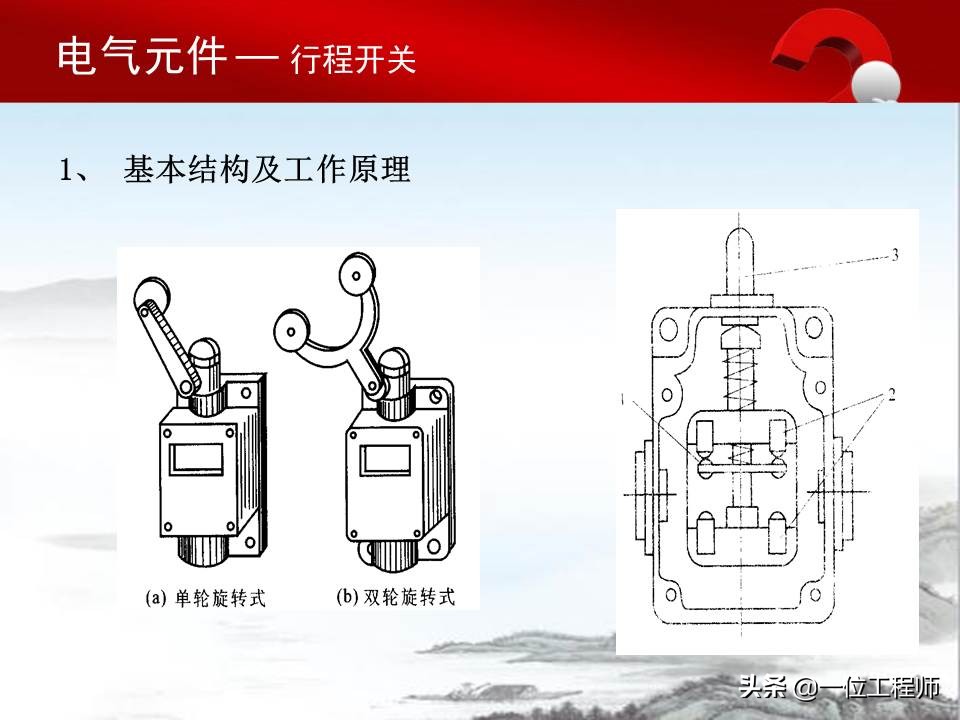 电气元件 — 行程开关

1、 基本结构及工作原理

(a) 单轮旋转式

(b) 双轮旋转式

3

1

2

头条 @一位工程师