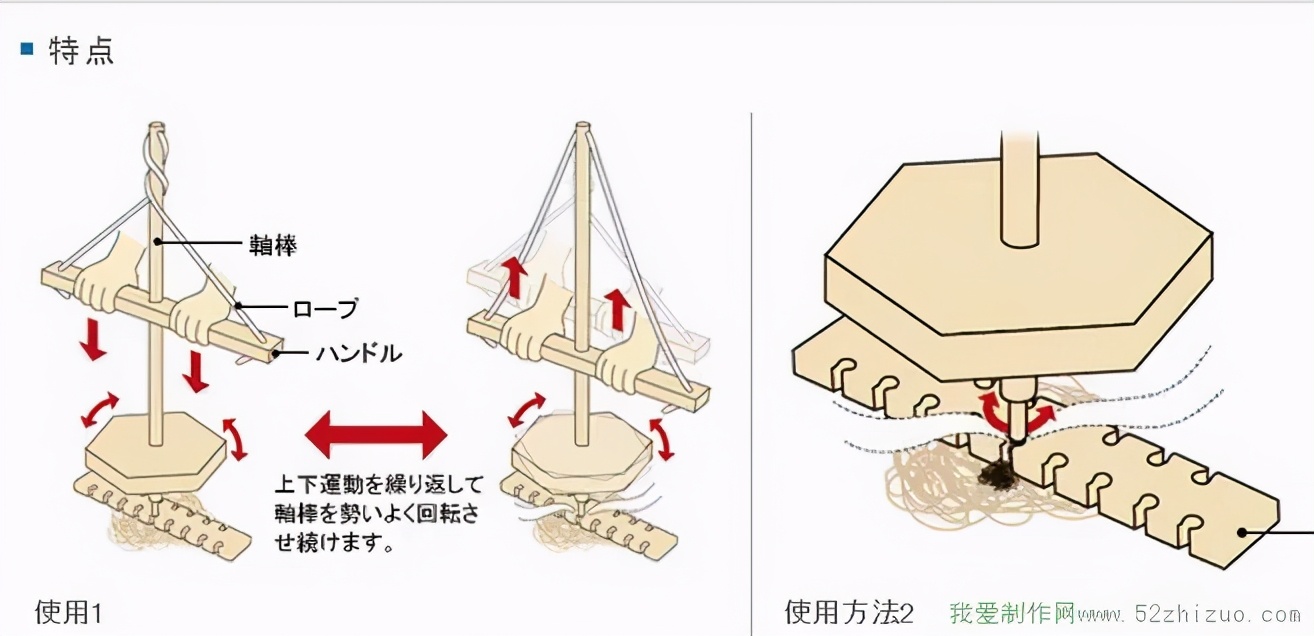 ■ 特点

軸棒

ロープ

ハンドル

上下運動を繰り返して軸棒を勢いよく回転させ続けます。

使用1

使用方法2

我爱制作网 www.52zhizuo.com