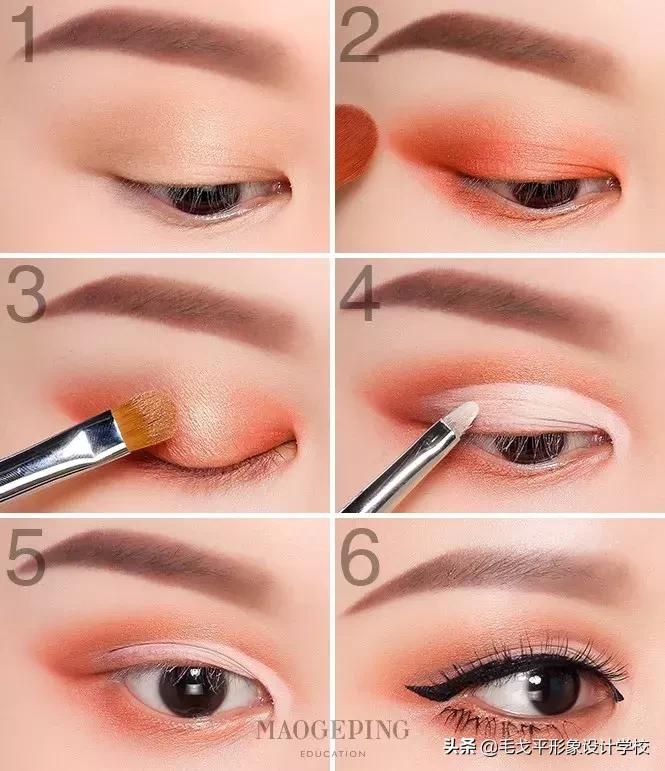 1

2

3

4

5

6

MAOGEPING
EDUCATION

头条 @毛戈平形象设计学校