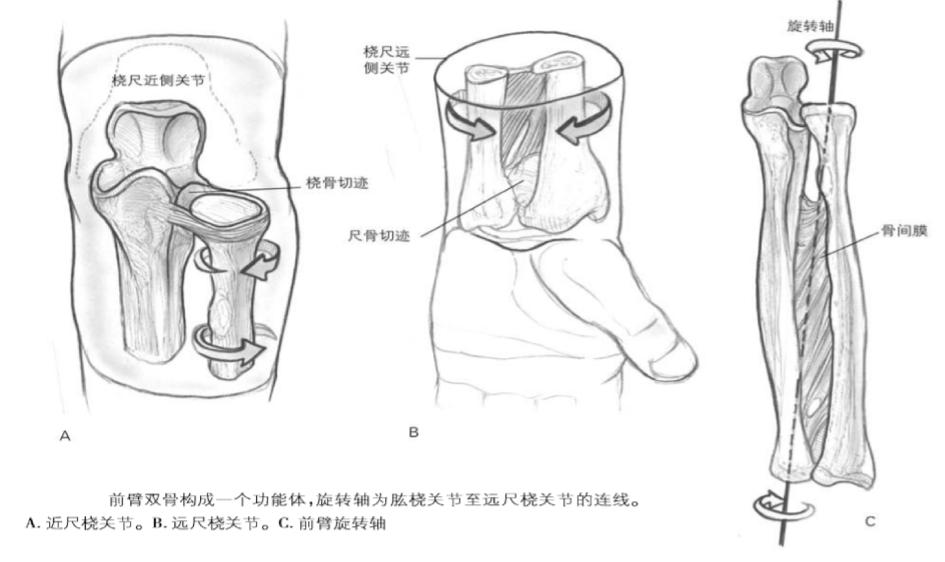 桡尺近侧关节

桡骨切迹

A

桡尺远侧关节

尺骨切迹

B

旋转轴

骨间膜

C

前臂双骨构成一个功能体，旋转轴为肱桡关节至远尺桡关节的连线。
A. 近尺桡关节。B. 远尺桡关节。C. 前臂旋转轴