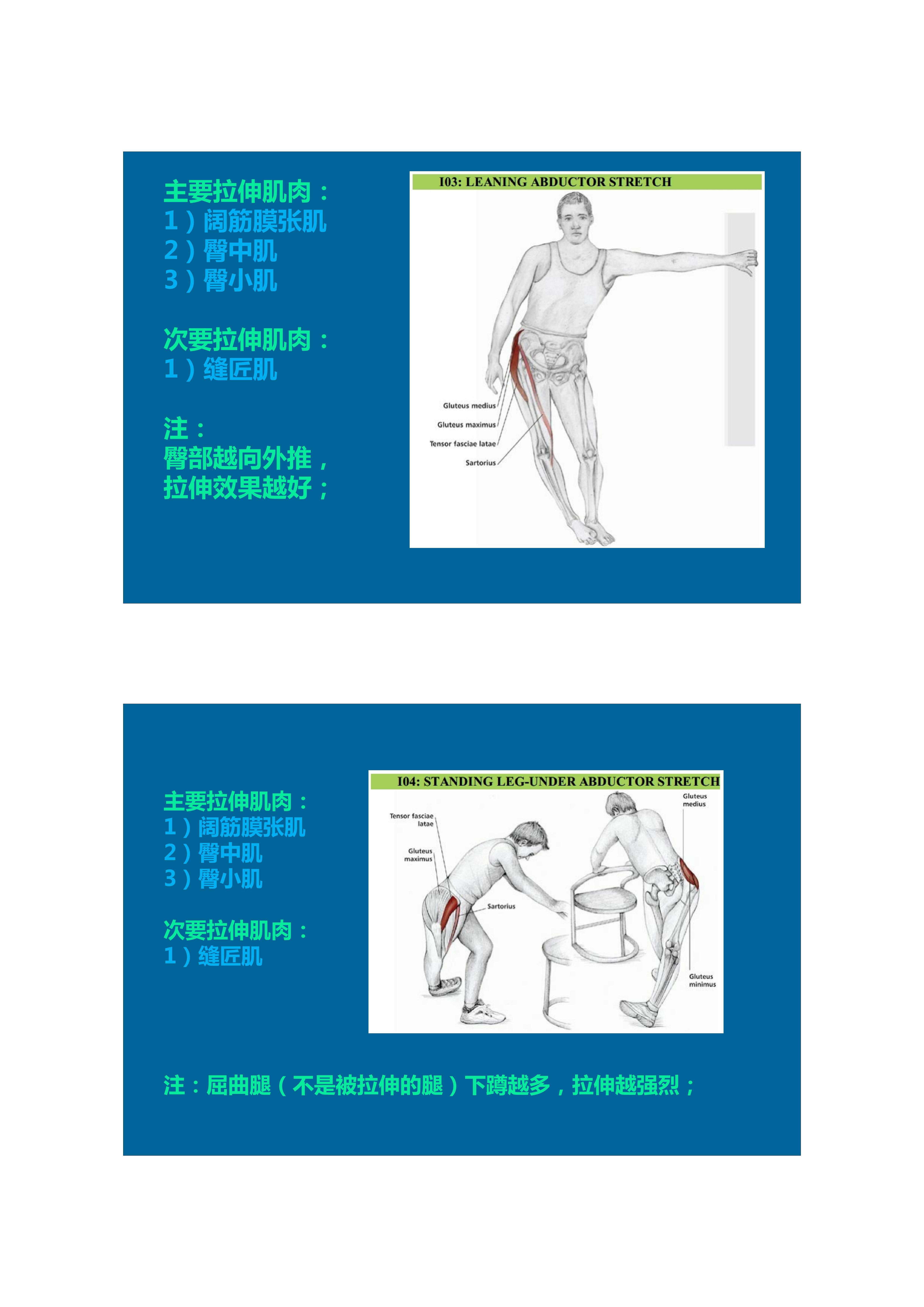 主要拉伸肌肉：
1）阔筋膜张肌
2）臀中肌
3）臀小肌

次要拉伸肌肉：
1）缝匠肌

注：
臀部越向外推，
拉伸效果越好；

I03: LEANING ABDUCTOR STRETCH

Gluteus medius
Gluteus maximus
Tensor fasciae latae
Sartorius

主要拉伸肌肉：
1）阔筋膜张肌
2）臀中肌
3）臀小肌

次要拉伸肌肉：
1）缝匠肌

I04: STANDING LEG-UNDER ABDUCTOR STRETCH

Tensor fasciae latae
Gluteus maximus
Sartorius
Gluteus medius
Gluteus minimus

注：屈曲腿（不是被拉伸的腿）下蹲越多，拉伸越强烈；