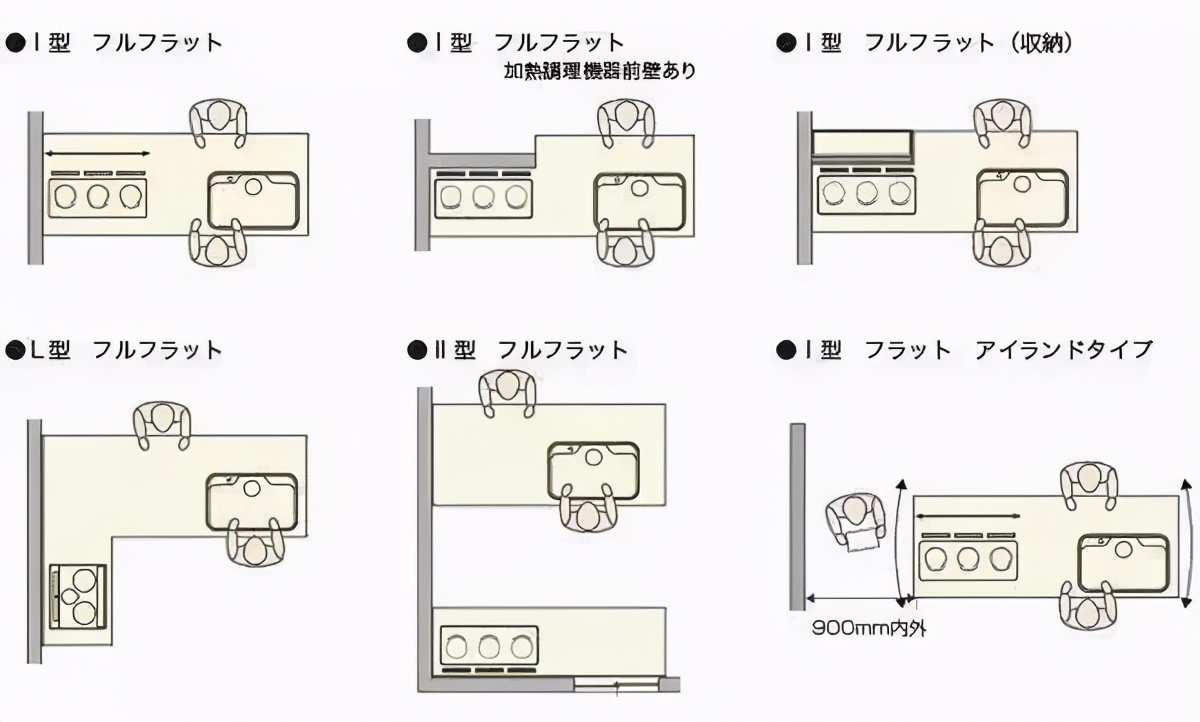 ●Ⅰ型　フルフラット

●Ⅰ型　フルフラット
加熱調理機器前壁あり

●Ⅰ型　フルフラット（収納）

●L型　フルフラット

●Ⅱ型　フルフラット

●Ⅰ型　フラット　アイランドタイプ

900mm内外