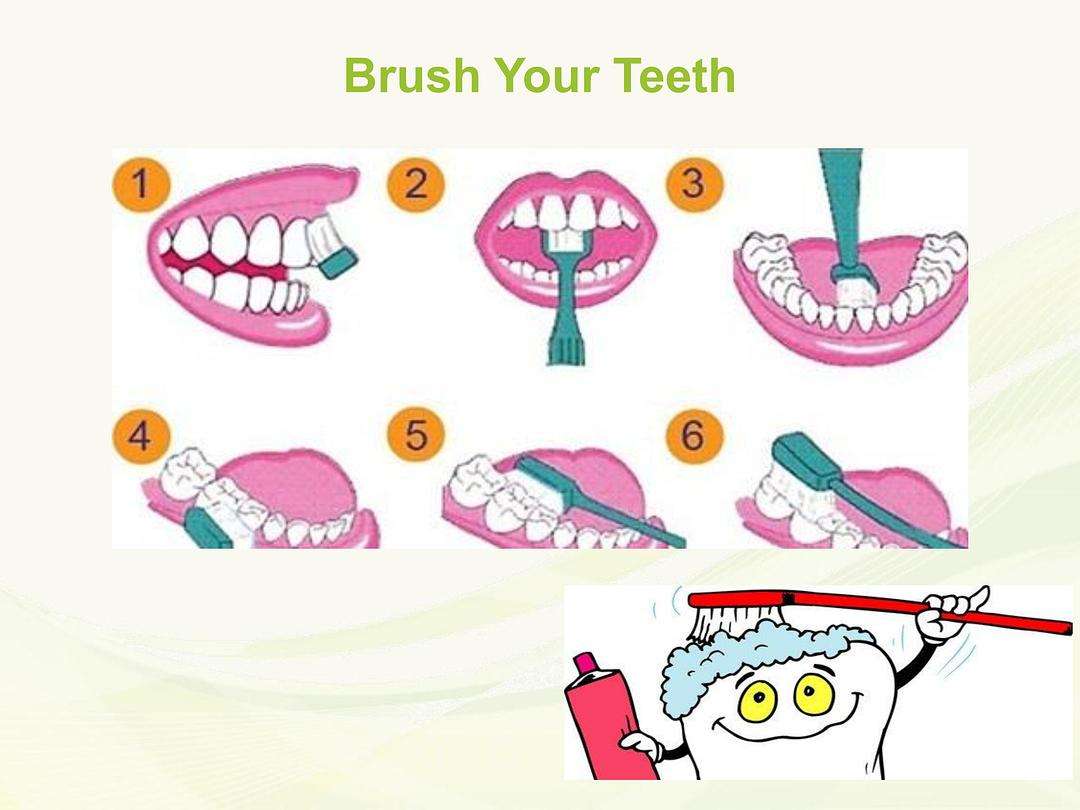 Brush Your Teeth

1
2
3
4
5
6