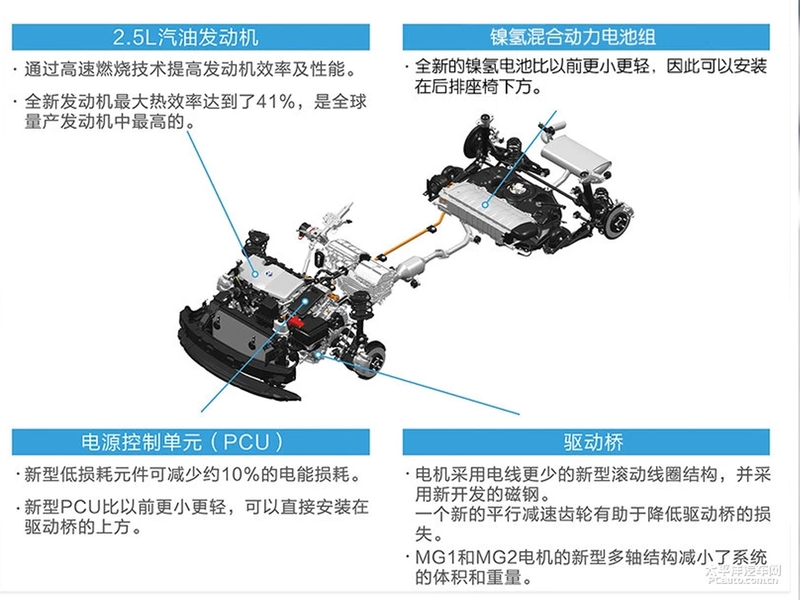 2.5L汽油发动机

· 通过高速燃烧技术提高发动机效率及性能。

· 全新发动机最大热效率达到了41%，是全球量产发动机中最高的。

镍氢混合动力电池组

· 全新的镍氢电池比以前更小更轻，因此可以安装在后排座椅下方。

电源控制单元（PCU）

· 新型低损耗元件可减少约10%的电能损耗。

· 新型PCU比以前更小更轻，可以直接安装在驱动桥的上方。

驱动桥

· 电机采用电线更少的新型滚动线圈结构，并采用新开发的磁钢。
一个新的平行减速齿轮有助于降低驱动桥的损失。

· MG1和MG2电机的新型多轴结构减小了系统的体积和重量。

太平洋汽车网
PCauto.com.cn