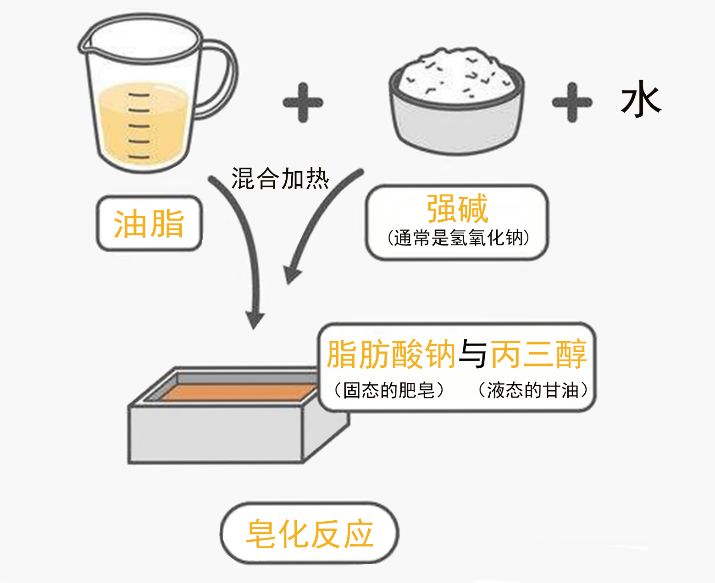 + + 水

混合加热

油脂

强碱
(通常是氢氧化钠)

脂肪酸钠与丙三醇
(固态的肥皂) (液态的甘油)

皂化反应