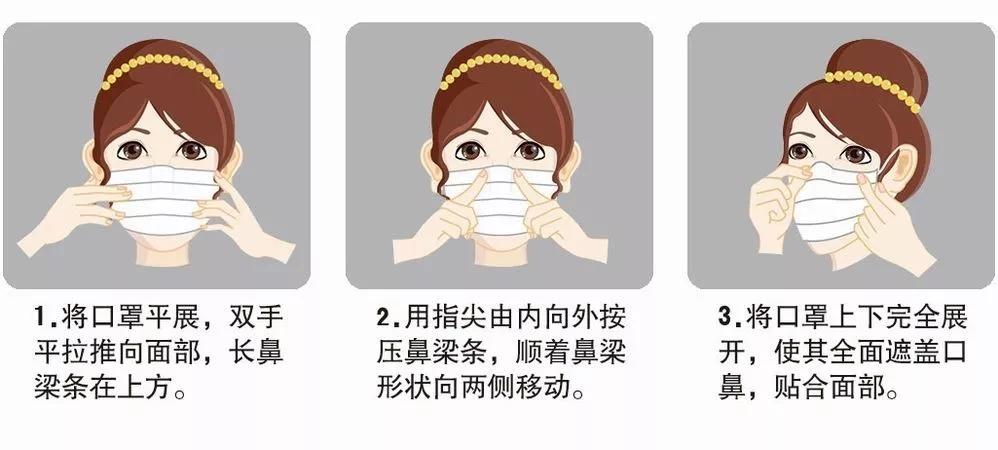 1.将口罩平展，双手平拉推向面部，长鼻梁条在上方。

2.用指尖由内向外按压鼻梁条，顺着鼻梁形状向两侧移动。

3.将口罩上下完全展开，使其全面遮盖口鼻，贴合面部。