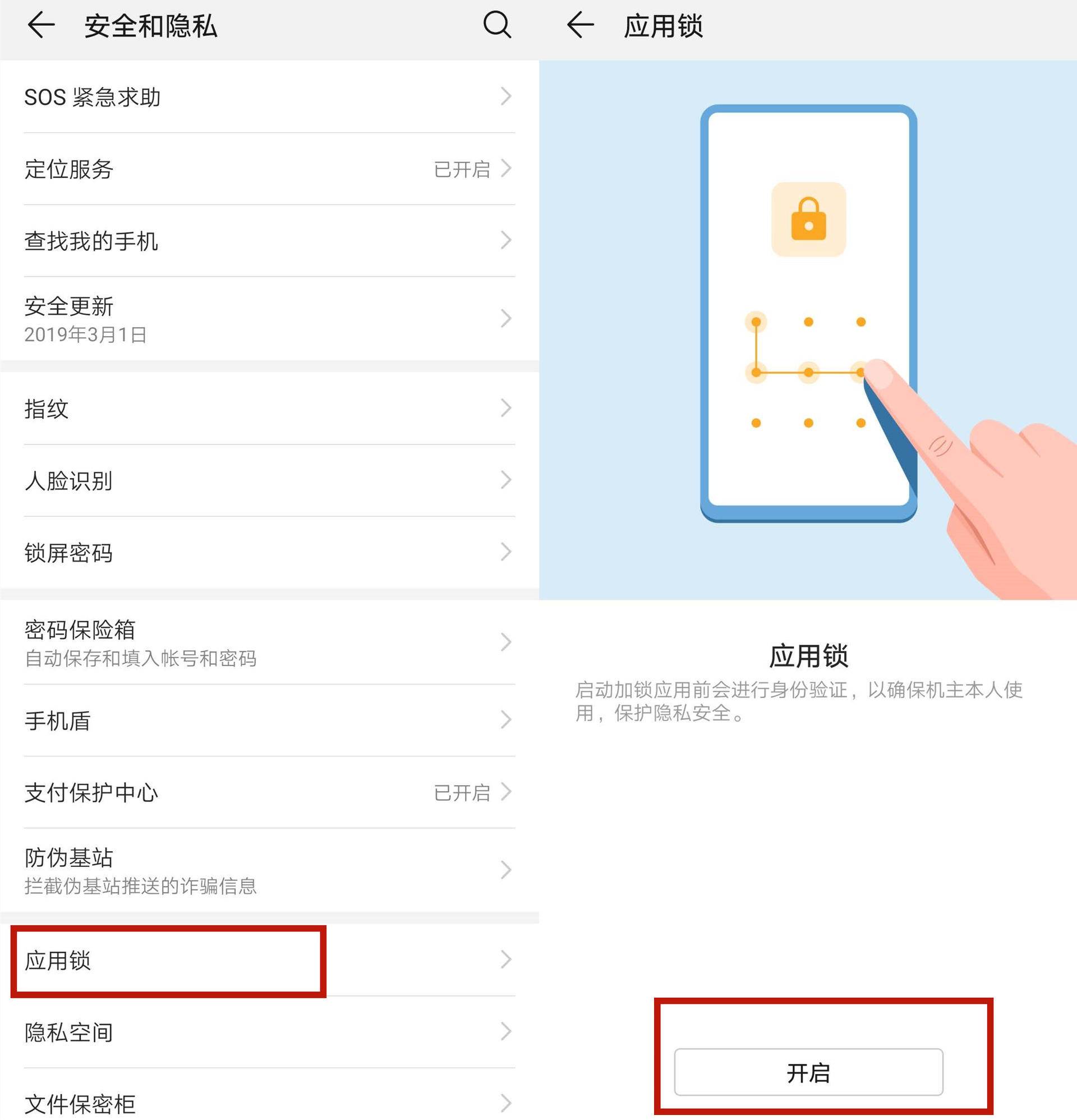 安全和隐私

SOS 紧急求助

定位服务 已开启

查找我的手机

安全更新
2019年3月1日

指纹

人脸识别

锁屏密码

密码保险箱
自动保存和填入帐号和密码

手机盾

支付保护中心 已开启

防伪基站
拦截伪基站推送的诈骗信息

应用锁

隐私空间

文件保密柜

应用锁

应用锁

启动加锁应用前会进行身份验证，以确保机主本人使用，保护隐私安全。

开启