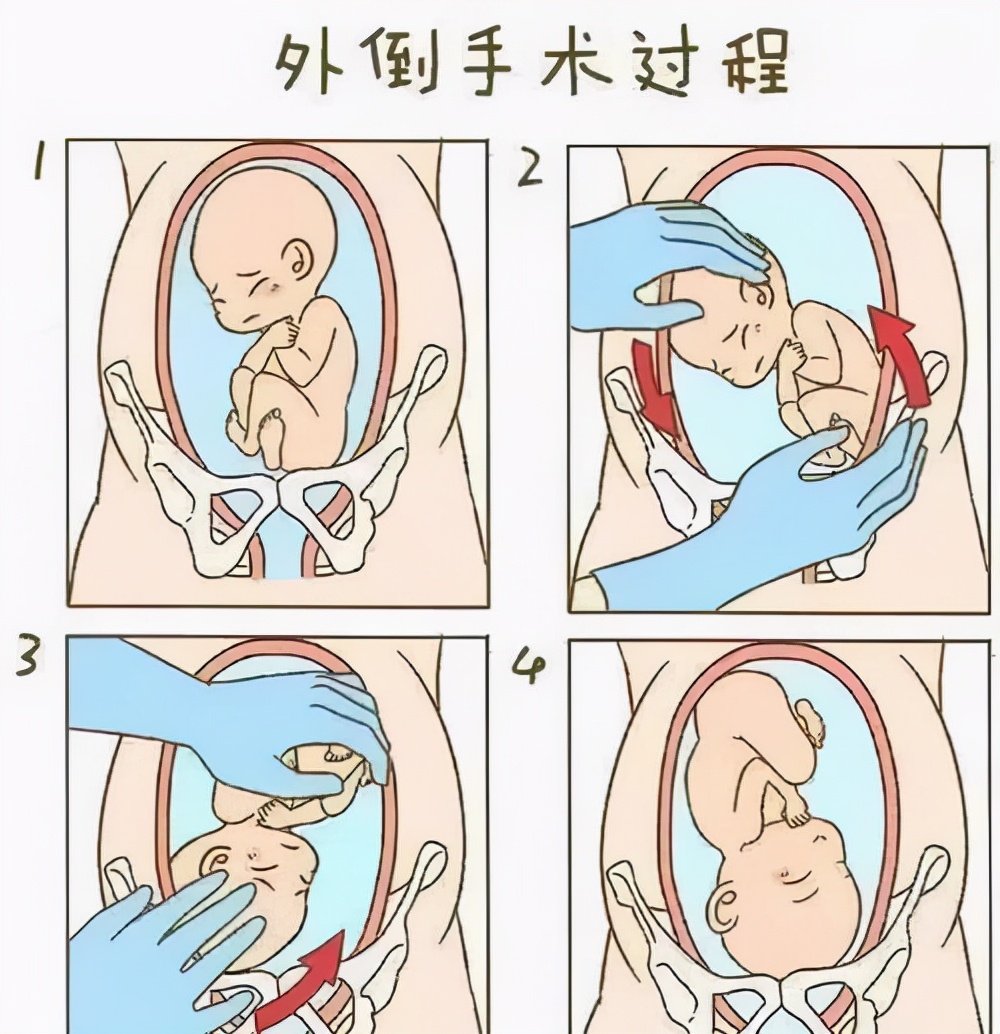 外倒手术过程

1

2

3

4