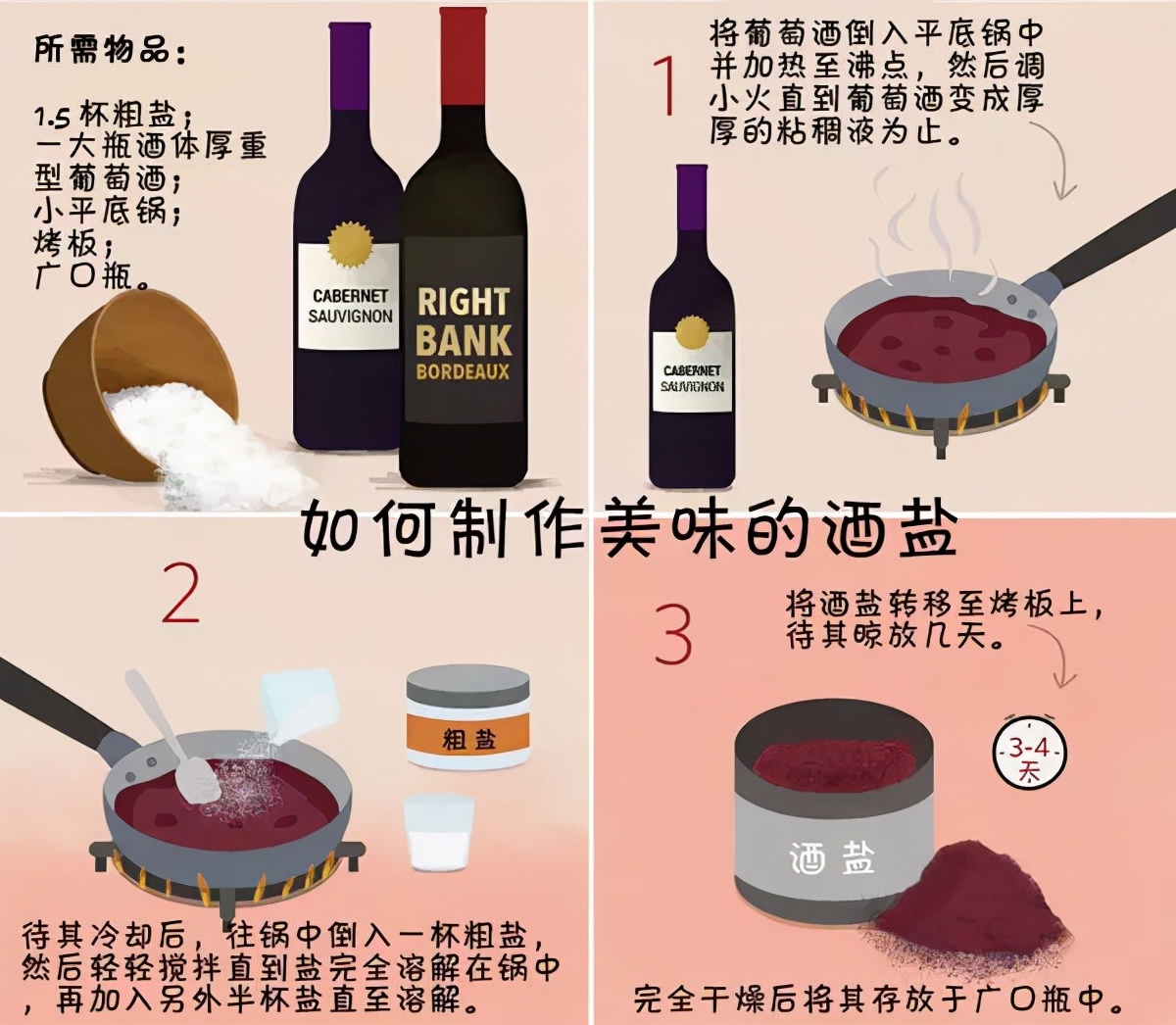 所需物品：

1.5 杯粗盐；
一大瓶酒体厚重型葡萄酒；
小平底锅；
烤板；
广口瓶。

CABERNET SAUVIGNON

RIGHT BANK BORDEAUX

1

将葡萄酒倒入平底锅中并加热至沸点，然后调小火直到葡萄酒变成厚厚的粘稠液为止。

CABERNET SAUVIGNON

如何制作美味的酒盐

2

粗盐

待其冷却后，往锅中倒入一杯粗盐，然后轻轻搅拌直到盐完全溶解在锅中，再加入另外半杯盐直至溶解。

3

将酒盐转移至烤板上，待其晾放几天。

3-4 天

酒盐

完全干燥后将其存放于广口瓶中。