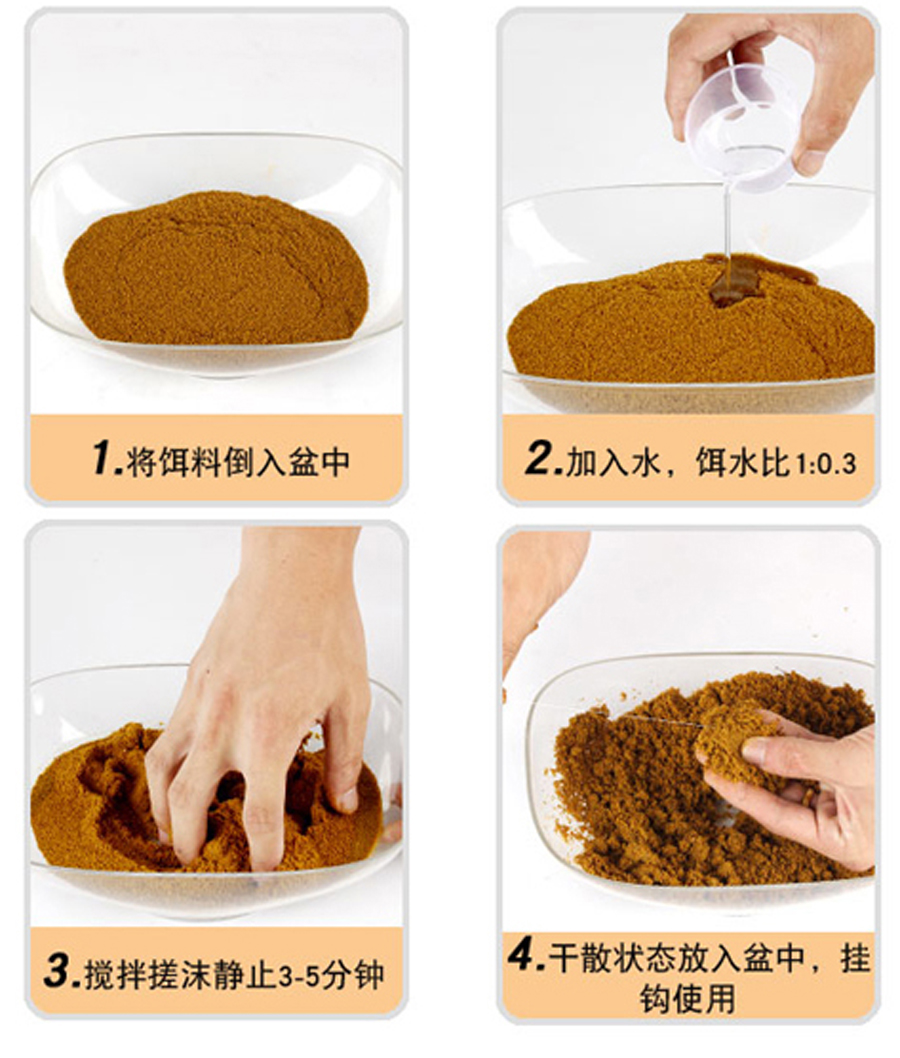 1.将饵料倒入盆中

2.加入水，饵水比1:0.3

3.搅拌搓沫静止3-5分钟

4.干散状态放入盆中，挂钩使用