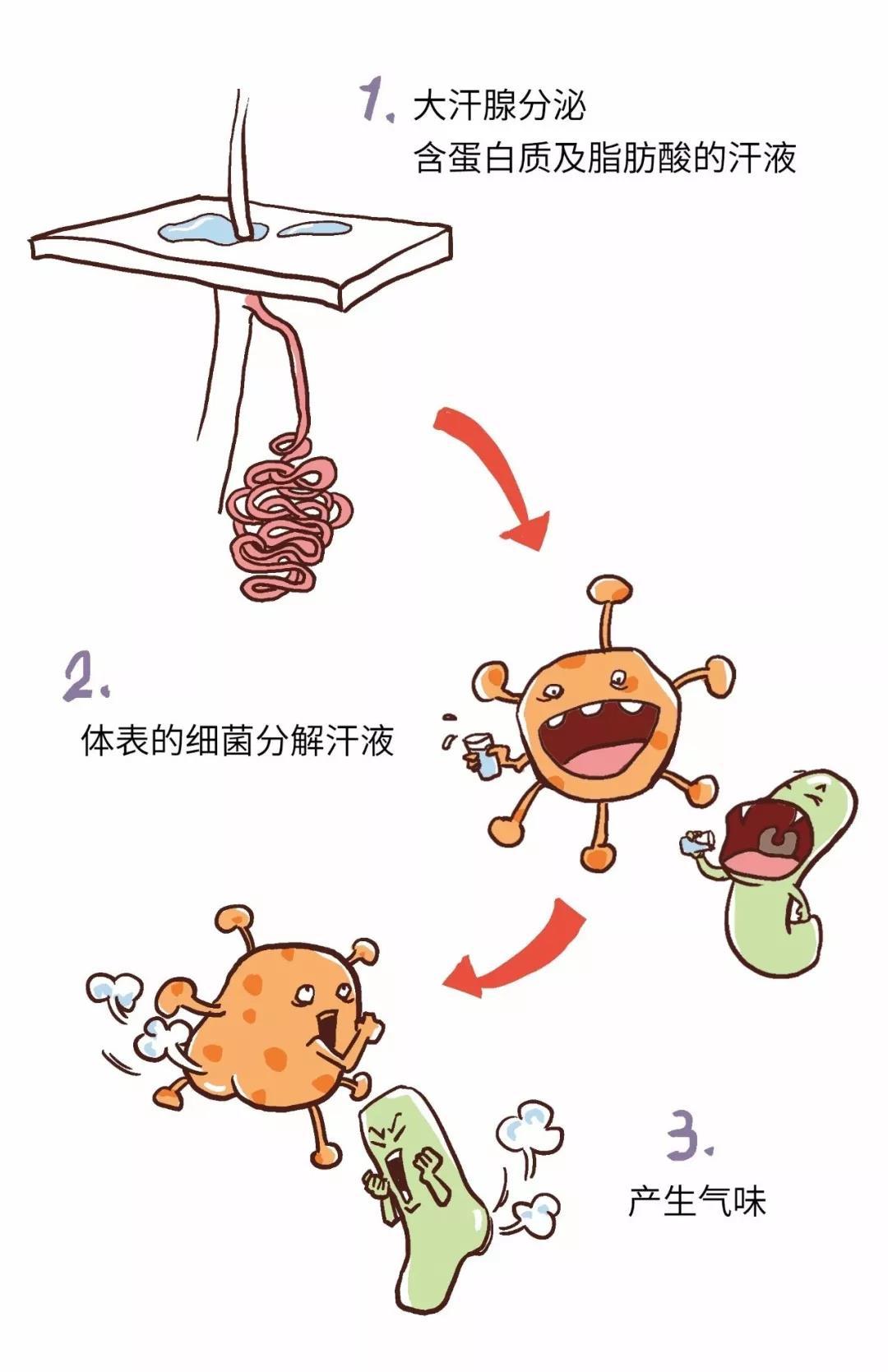 1. 大汗腺分泌
含蛋白质及脂肪酸的汗液

2.
体表的细菌分解汗液

3.
产生气味