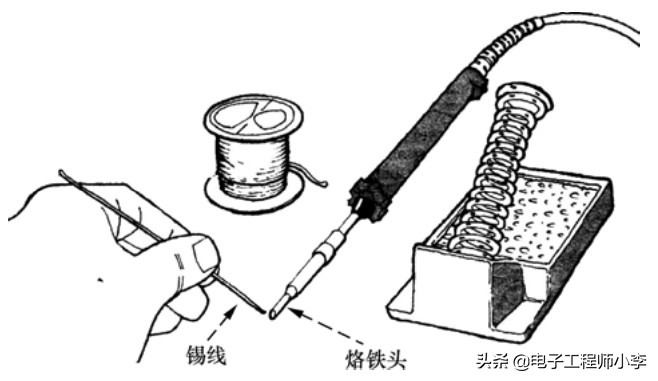 锡线

烙铁头

头条 @电子工程师小李