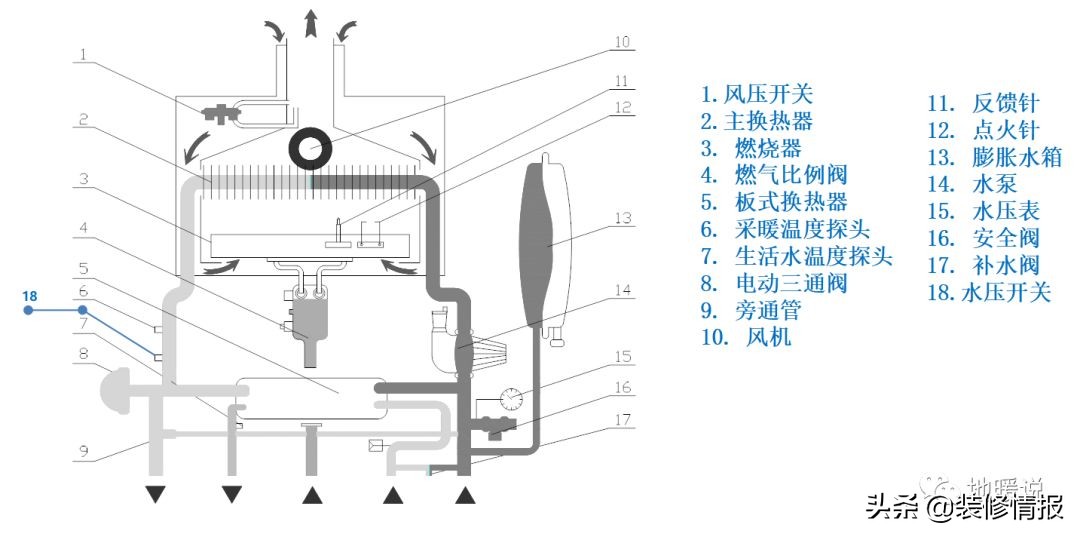 1
2
3
4
5
18
6
7
8
9
10
11
12
13
14
15
16
17

1. 风压开关
2. 主换热器
3. 燃烧器
4. 燃气比例阀
5. 板式换热器
6. 采暖温度探头
7. 生活水温度探头
8. 电动三通阀
9. 旁通管
10. 风机

11. 反馈针
12. 点火针
13. 膨胀水箱
14. 水泵
15. 水压表
16. 安全阀
17. 补水阀
18. 水压开关

地暖说
头条 @装修情报