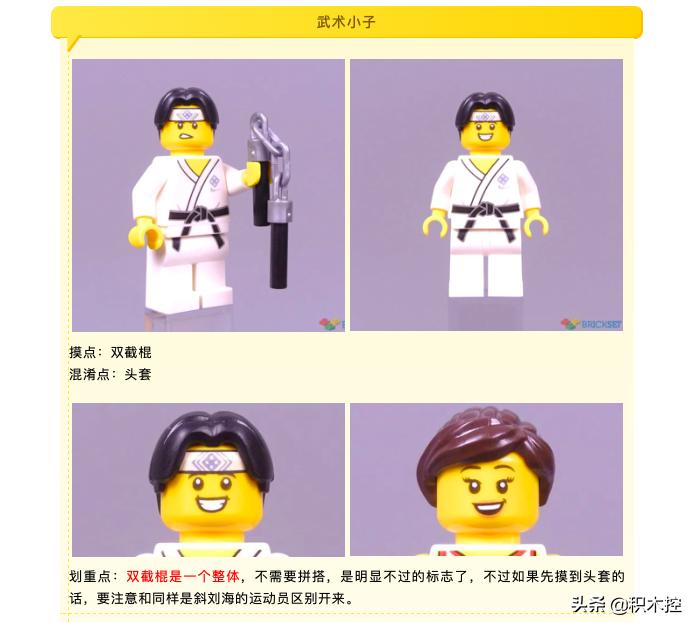 武术小子

BRICKSET

摸点：双截棍
混淆点：头套

划重点：双截棍是一个整体，不需要拼搭，是明显不过的标志了，不过如果先摸到头套的话，要注意和同样是斜刘海的运动员区别开来。

头条 @积木控