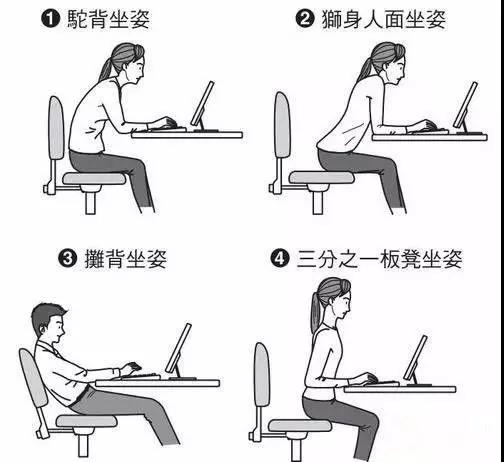 ❶ 駝背坐姿

❷ 獅身人面坐姿

❸ 攤背坐姿

❹ 三分之一板凳坐姿