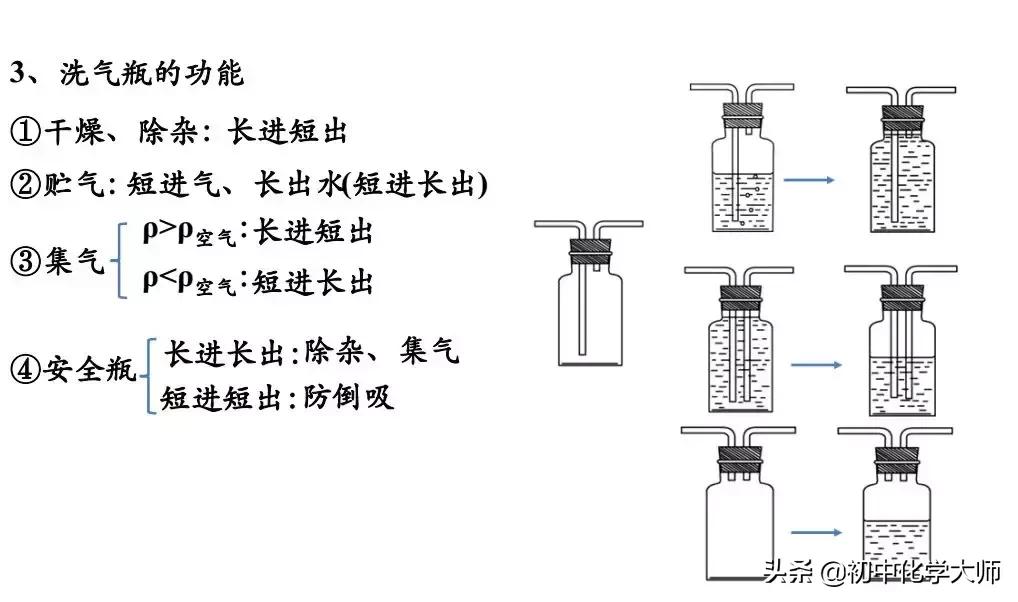 3、洗气瓶的功能

①干燥、除杂：长进短出

②贮气：短进气、长出水(短进长出)

③集气 $\rho>\rho_{空气}$:长进短出
$\rho<\rho_{空气}$:短进长出

④安全瓶 长进长出:除杂、集气
短进短出:防倒吸

头条 @初中化学大师