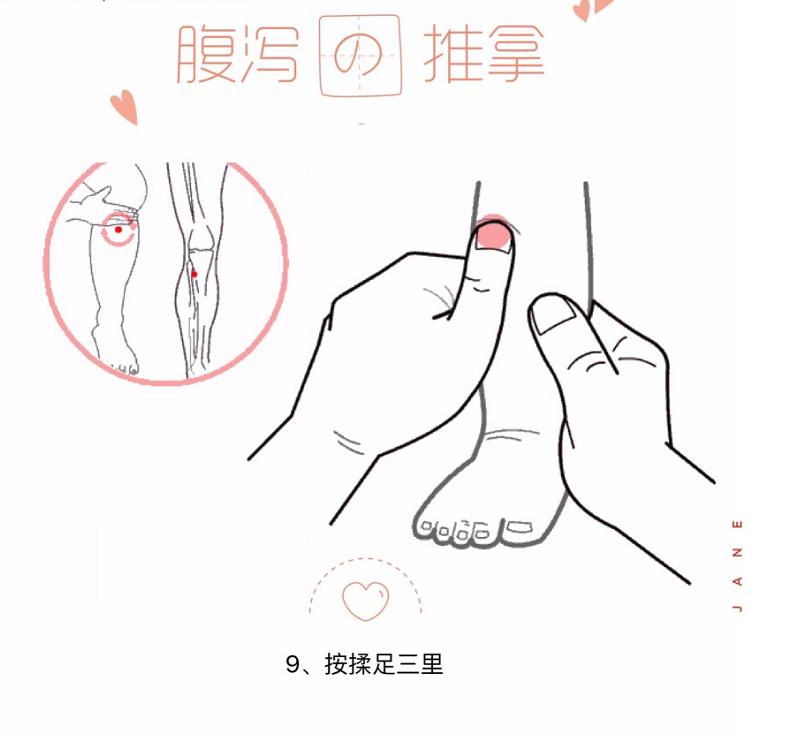 腹泻の推拿

JANE

9、按揉足三里