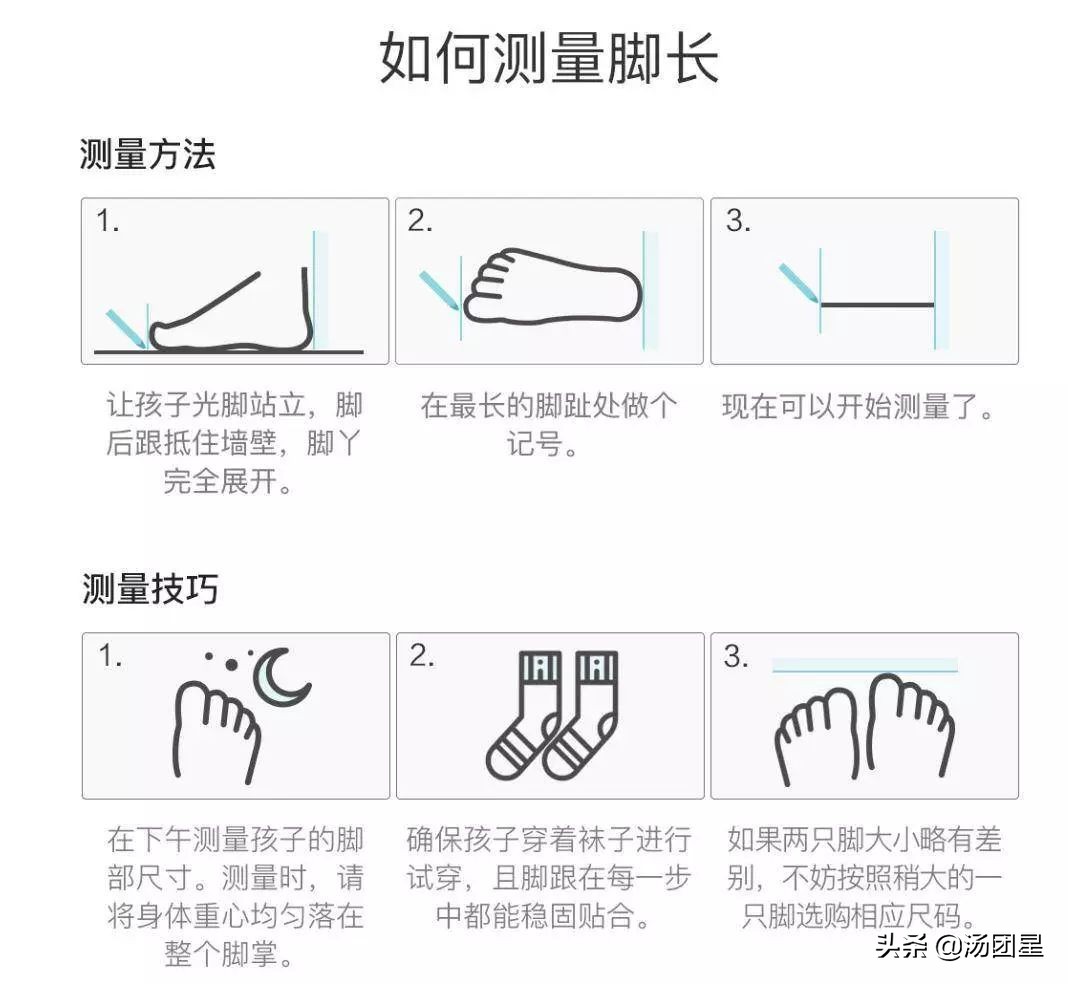 如何测量脚长

测量方法

1.

让孩子光脚站立，脚后跟抵住墙壁，脚丫完全展开。

2.

在最长的脚趾处做个记号。

3.

现在可以开始测量了。

测量技巧

1.

在下午测量孩子的脚部尺寸。测量时，请将身体重心均匀落在整个脚掌。

2.

确保孩子穿着袜子进行试穿，且脚跟在每一步中都能稳固贴合。

3.

如果两只脚大小略有差别，不妨按照稍大的一只脚选购相应尺码。

头条 @汤团星