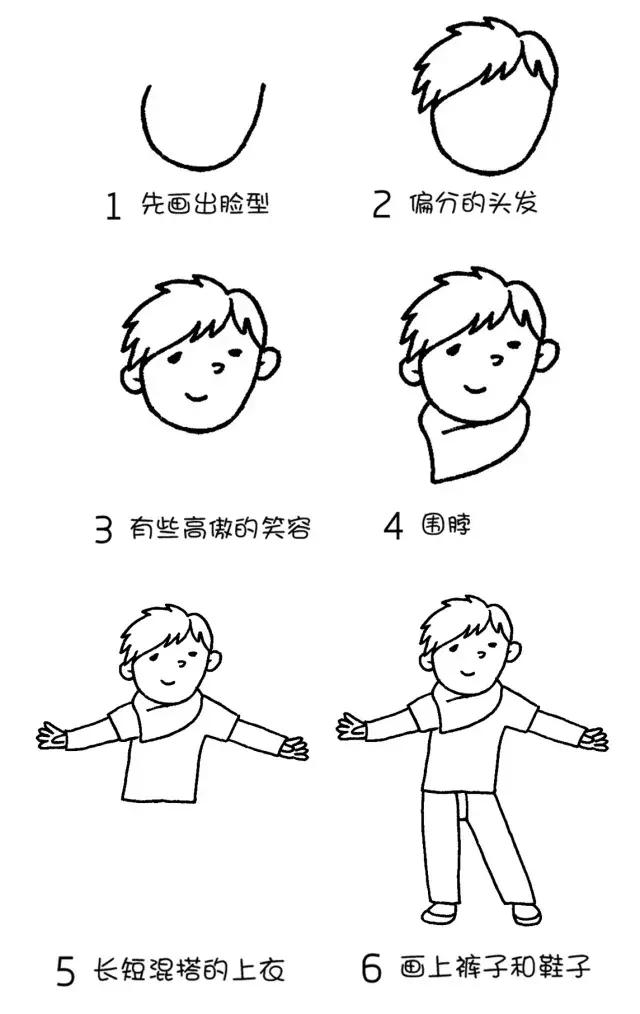 1 先画出脸型

2 偏分的头发

3 有些高傲的笑容

4 围脖

5 长短混搭的上衣

6 画上裤子和鞋子