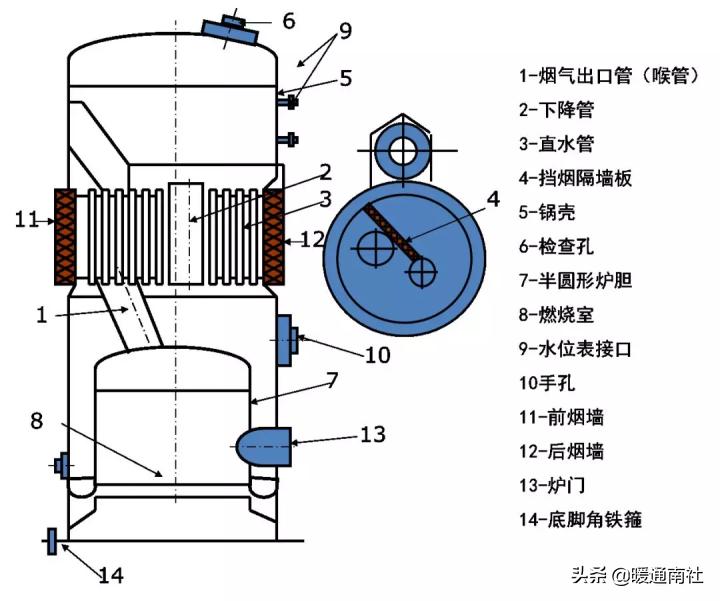 6
9
5
2
3
4
11
12
1
10
7
8
13
14

1-烟气出口管（喉管）
2-下降管
3-直水管
4-挡烟隔墙板
5-锅壳
6-检查孔
7-半圆形炉胆
8-燃烧室
9-水位表接口
10手孔
11-前烟墙
12-后烟墙
13-炉门
14-底脚角铁箍

头条 @暖通南社