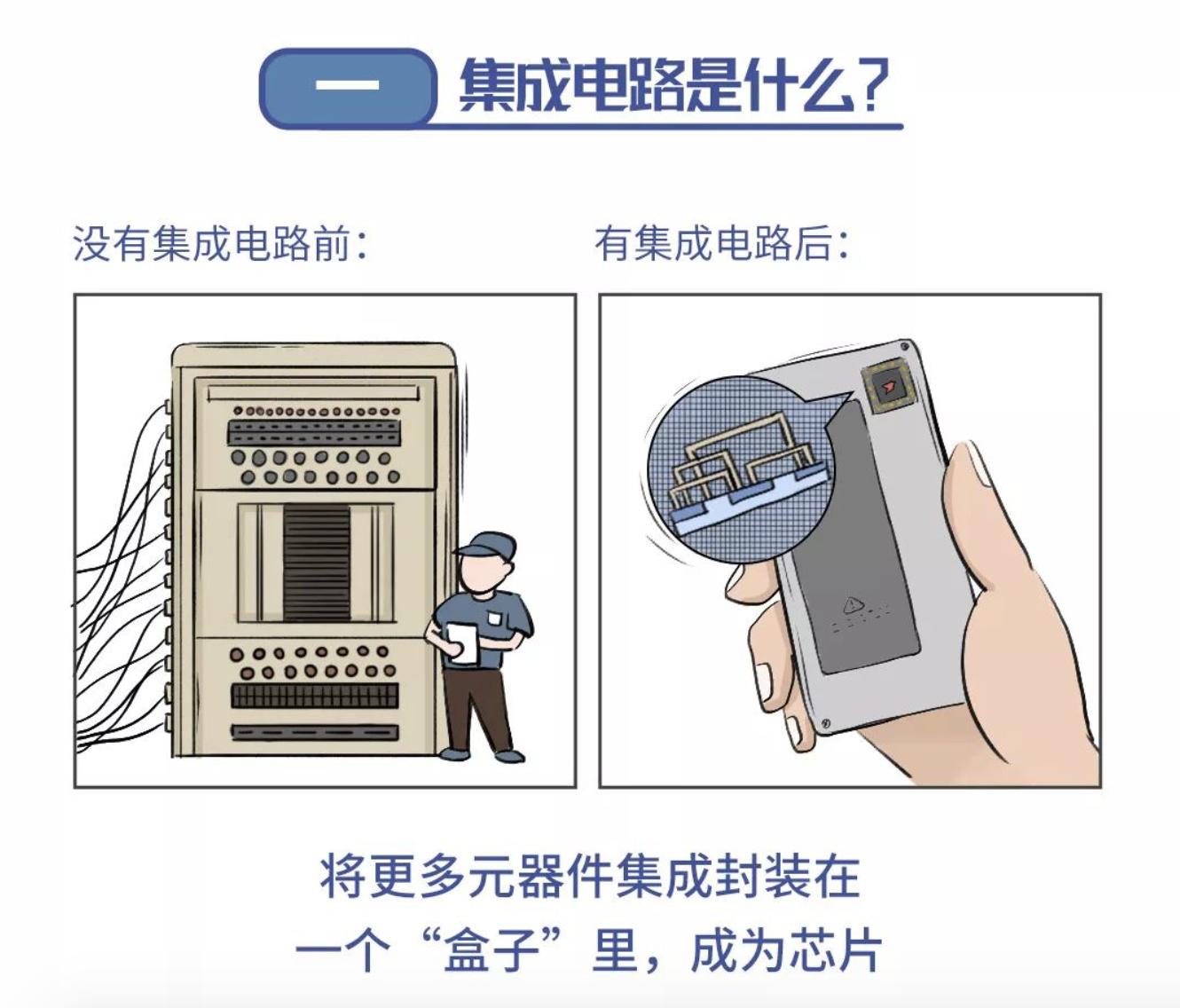 一 集成电路是什么？

没有集成电路前：

有集成电路后：

将更多元器件集成封装在一个“盒子”里，成为芯片