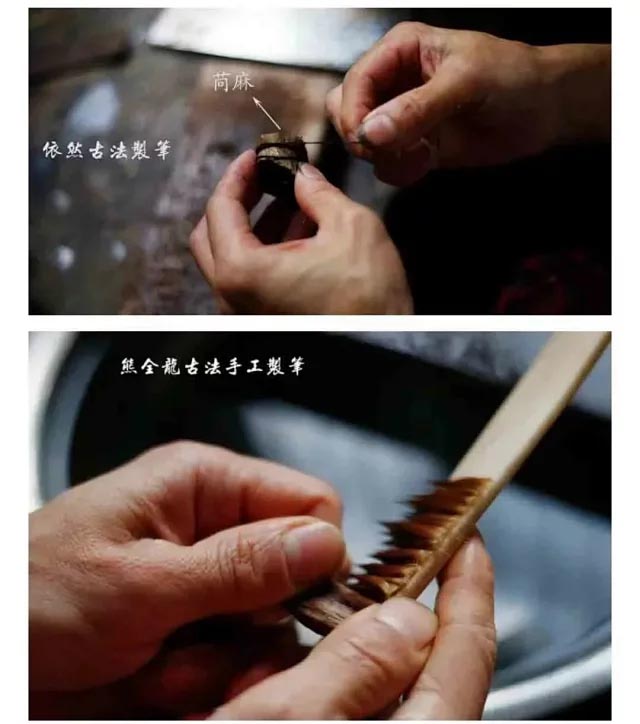 苘麻

依然古法製筆

熊全龍古法手工製筆