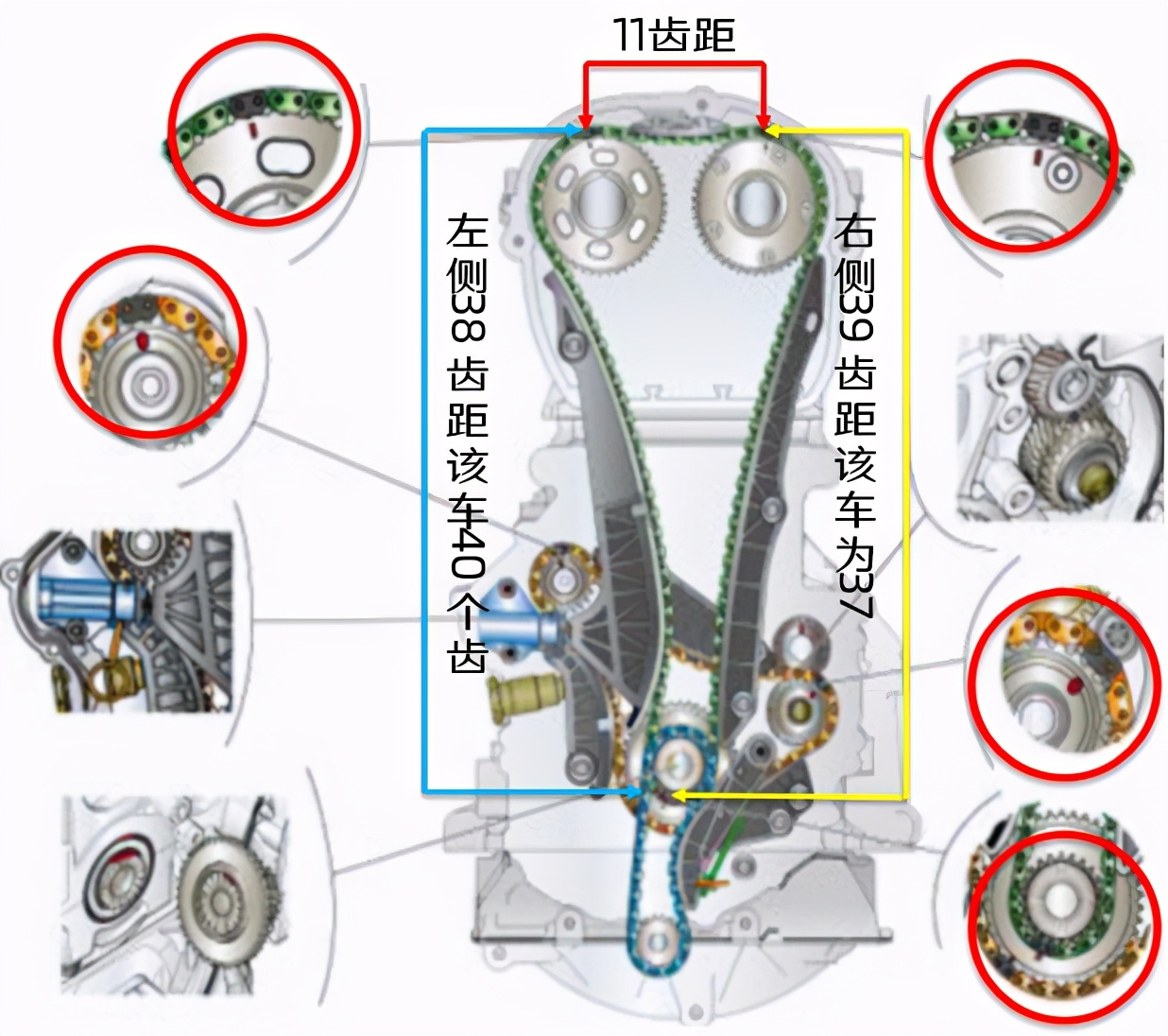 11齿距

左侧38 齿距该车40个齿

右侧39 齿距该车为37