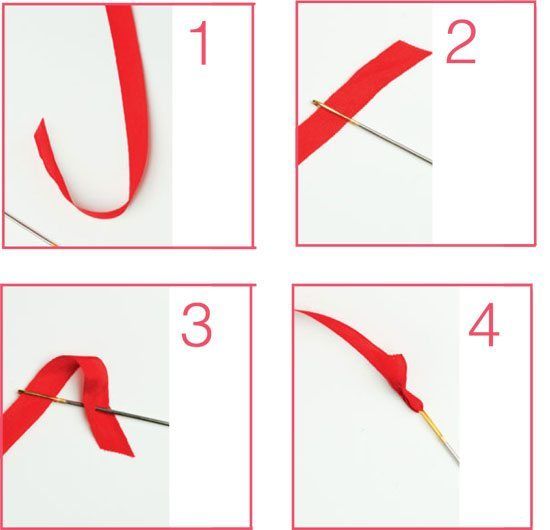 1

2

3

4