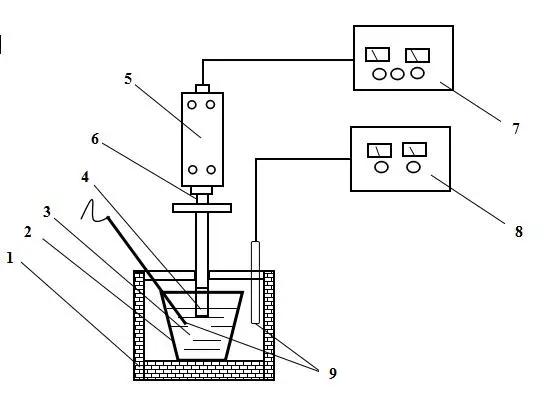 5
6
4
3
2
1
7
8
9