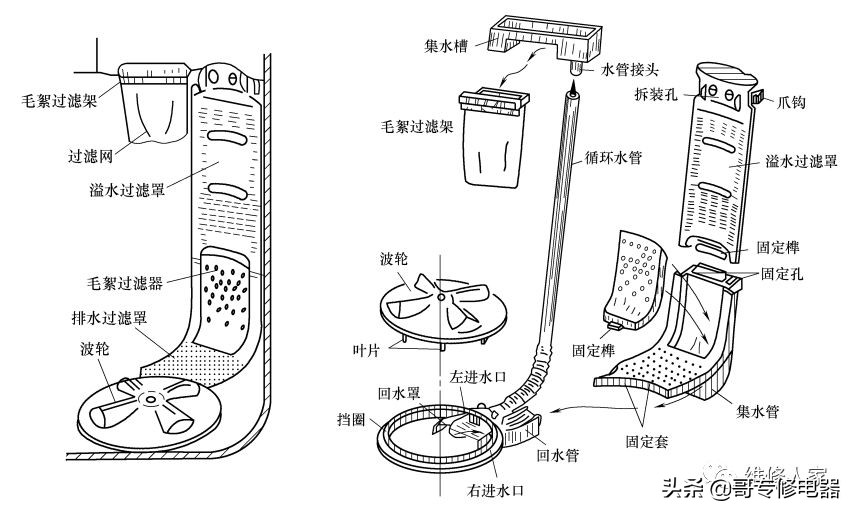 毛絮过滤架
过滤网
溢水过滤罩
毛絮过滤器
排水过滤罩
波轮

集水槽
水管接头
毛絮过滤架
循环水管
波轮
叶片
回水罩
左进水口
挡圈
回水管
右进水口

拆装孔
爪钩
溢水过滤罩
固定榫
固定孔
固定榫
集水管
固定套

维修人家
头条 @哥专修电器