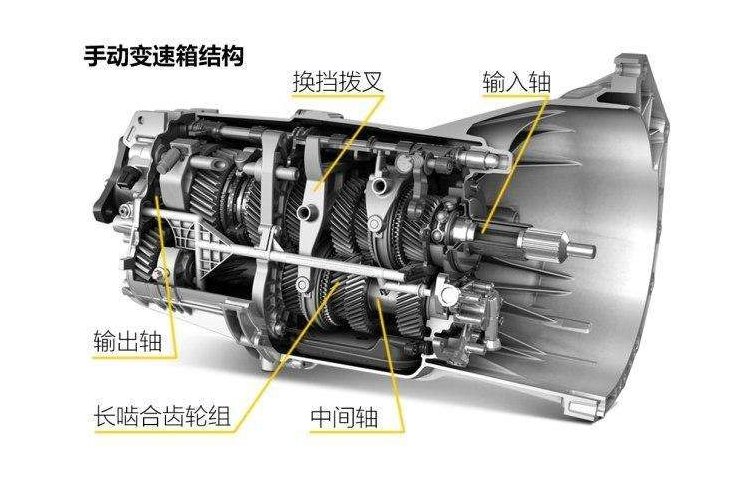 手动变速箱结构

换挡拨叉

输入轴

输出轴

长啮合齿轮组

中间轴