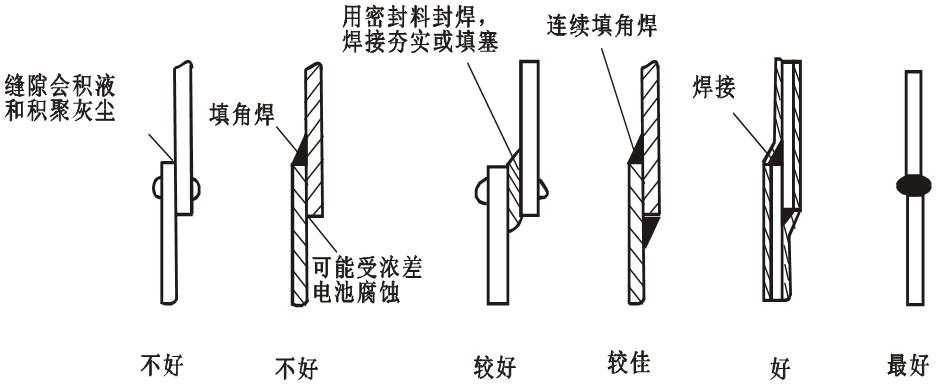 缝隙会积液和积聚灰尘

填角焊

可能受浓差电池腐蚀

用密封料封焊，焊接夯实或填塞

连续填角焊

焊接

不好

不好

较好

较佳

好

最好