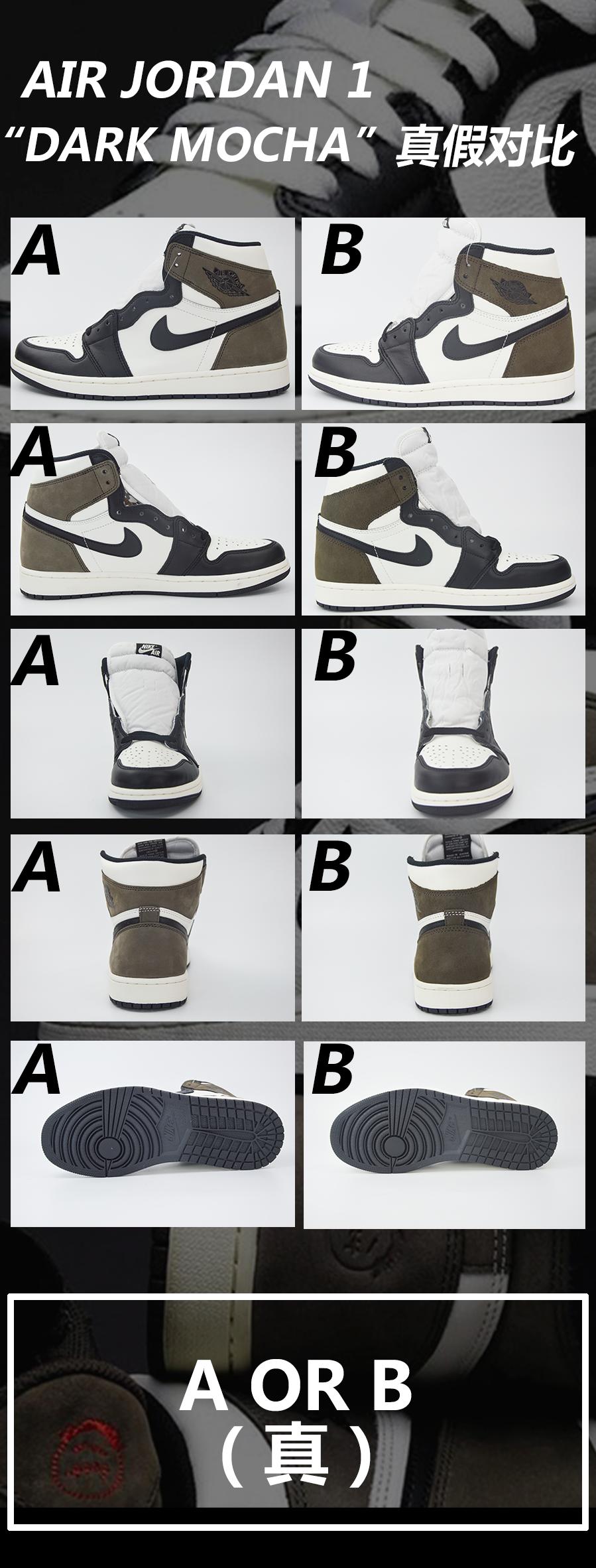 AIR JORDAN 1
“DARK MOCHA”真假对比

A

B

A

B

A

NIKE AIR

B

A

B

A

B

A OR B
（真）