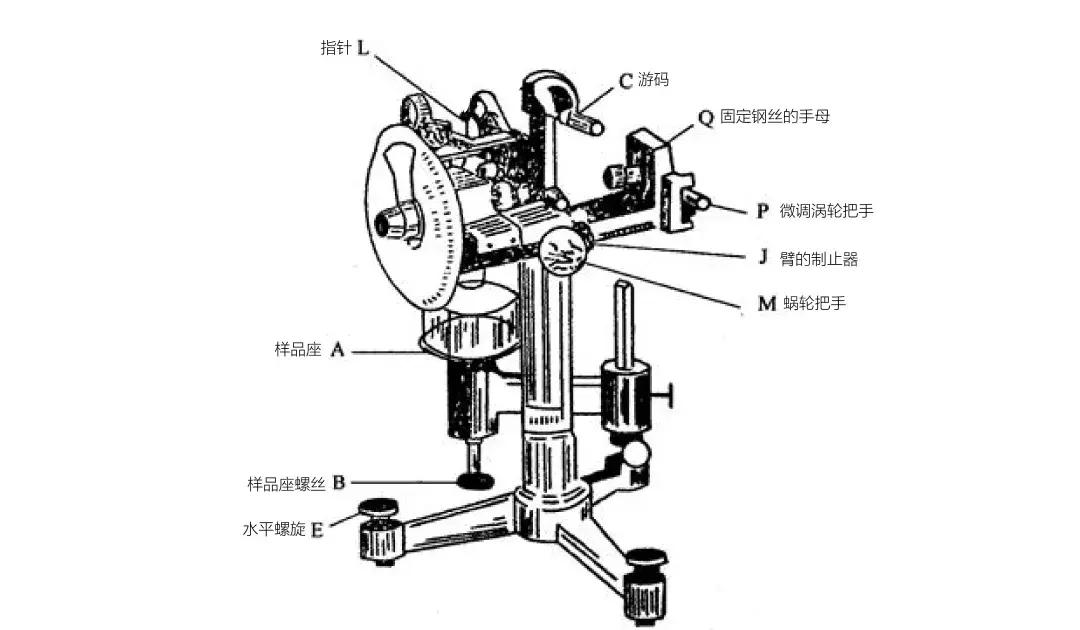 指针 L
C 游码
Q 固定钢丝的手母
P 微调涡轮把手
J 臂的制止器
M 蜗轮把手
样品座 A
样品座螺丝 B
水平螺旋 E