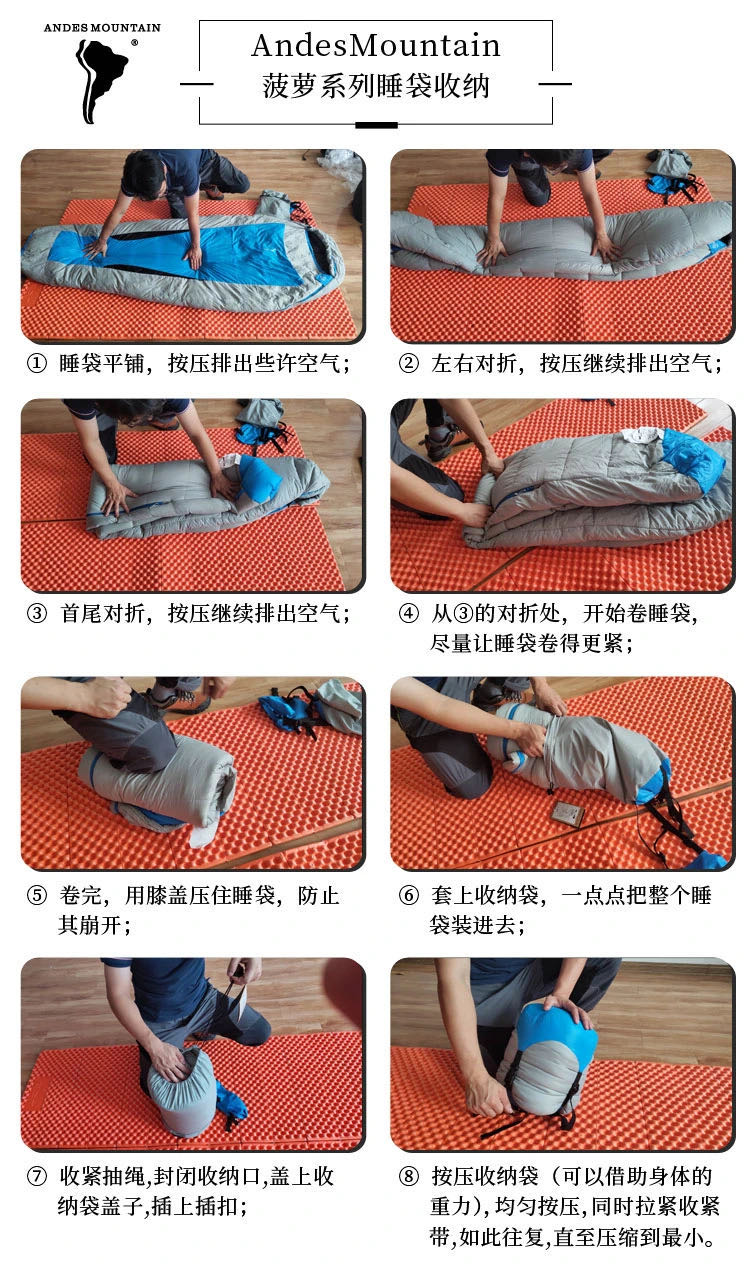 ANDES MOUNTAIN ®

AndesMountain
菠萝系列睡袋收纳

① 睡袋平铺，按压排出些许空气；

② 左右对折，按压继续排出空气；

③ 首尾对折，按压继续排出空气；

④ 从③的对折处，开始卷睡袋，尽量让睡袋卷得更紧；

⑤ 卷完，用膝盖压住睡袋，防止其崩开；

⑥ 套上收纳袋，一点点把整个睡袋装进去；

⑦ 收紧抽绳,封闭收纳口,盖上收纳袋盖子,插上插扣；

⑧ 按压收纳袋（可以借助身体的重力),均匀按压,同时拉紧收紧带,如此往复,直至压缩到最小。