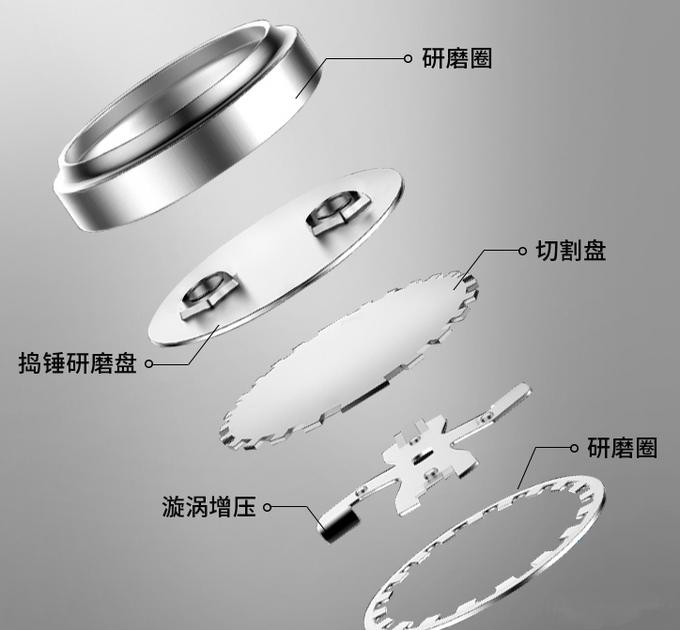 研磨圈

切割盘

捣锤研磨盘

研磨圈

漩涡增压