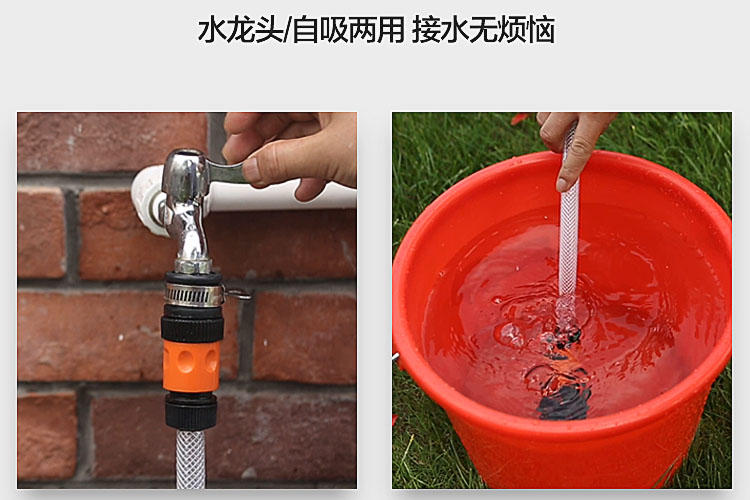 水龙头/自吸两用 接水无烦恼