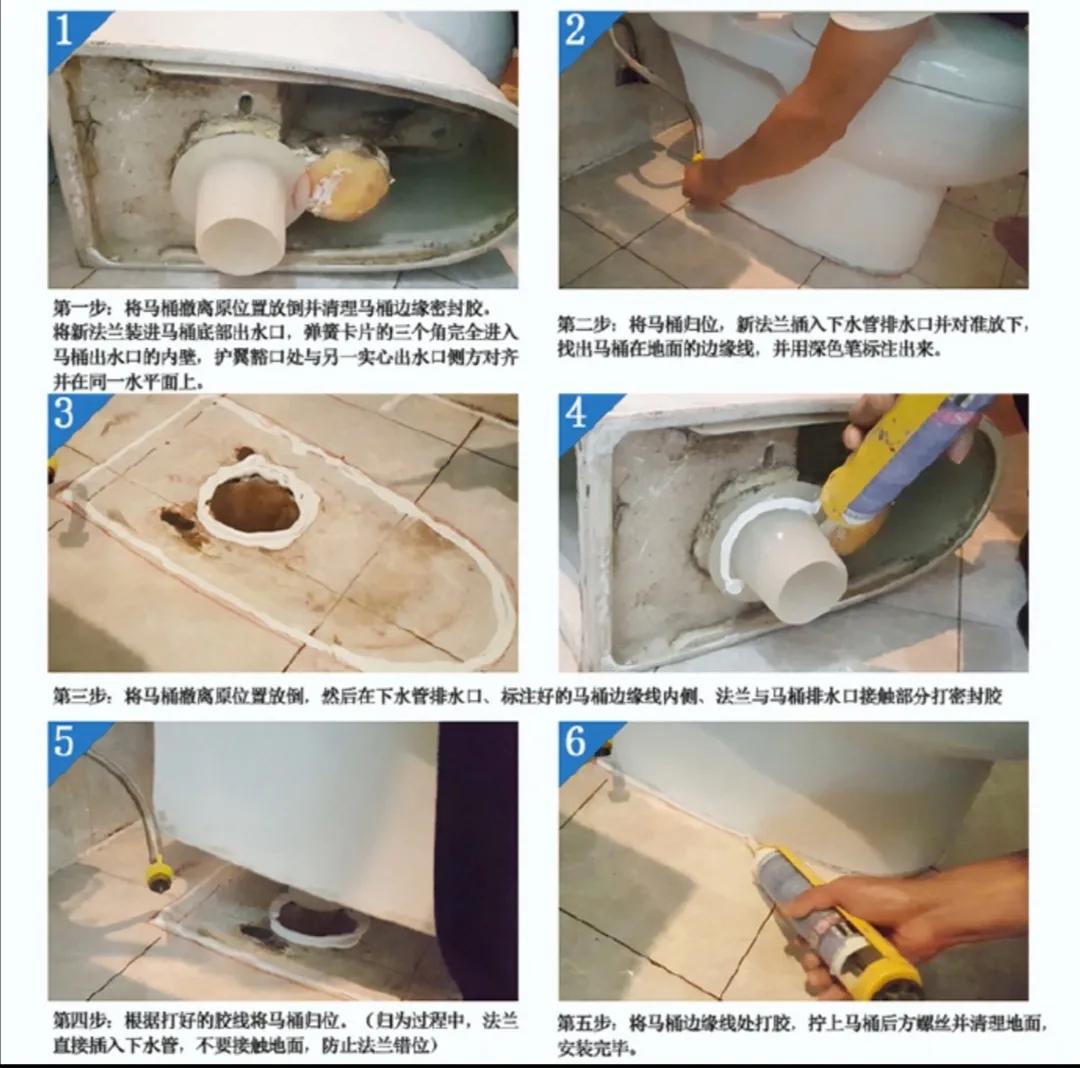 1

第一步：将马桶撤离原位置放倒并清理马桶边缘密封胶。将新法兰装进马桶底部出水口，弹簧卡片的三个角完全进入马桶出水口的内壁，护翼豁口处与另一实心出水口侧方对齐并在同一水平面上。

2

第二步：将马桶归位，新法兰插入下水管排水口并对准放下，找出马桶在地面的边缘线，并用深色笔标注出来。

3

4

第三步：将马桶撤离原位置放倒，然后在下水管排水口、标注好的马桶边缘线内侧、法兰与马桶排水口接触部分打密封胶

5

第四步：根据打好的胶线将马桶归位。（归为过程中，法兰直接插入下水管，不要接触地面，防止法兰错位）

6

第五步：将马桶边缘线处打胶，拧上马桶后方螺丝并清理地面，安装完毕。