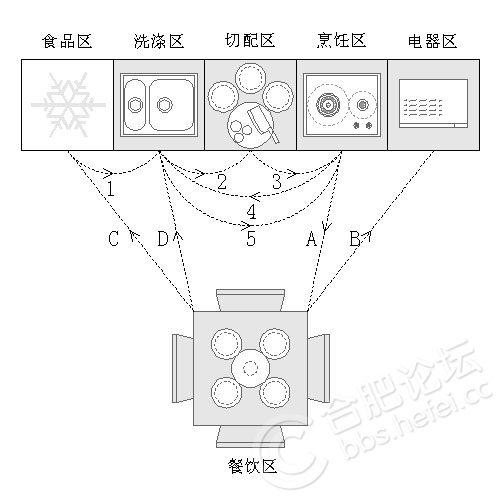 食品区 洗涤区 切配区 烹饪区 电器区

1 2 3 4 5

C D A B

餐饮区

合肥论坛
bbs.hefei.cc