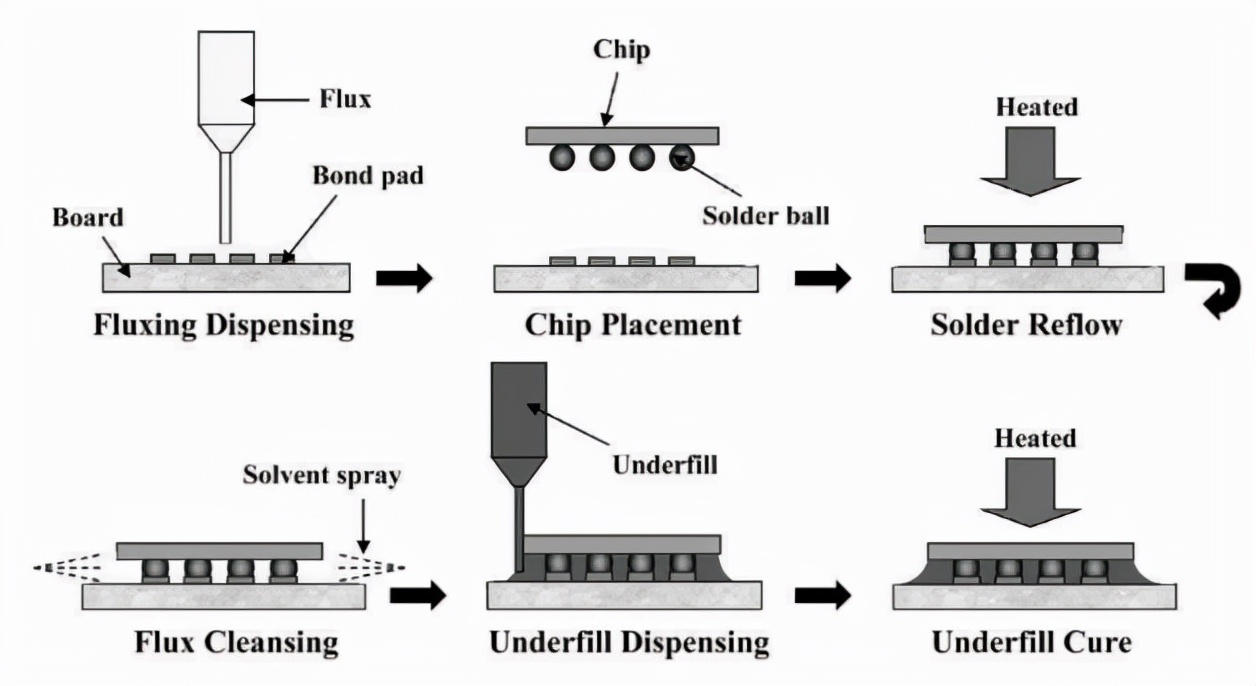 Flux
Bond pad
Board
Fluxing Dispensing

Chip
Solder ball
Chip Placement

Heated
Solder Reflow

Solvent spray
Flux Cleansing

Underfill
Underfill Dispensing

Heated
Underfill Cure