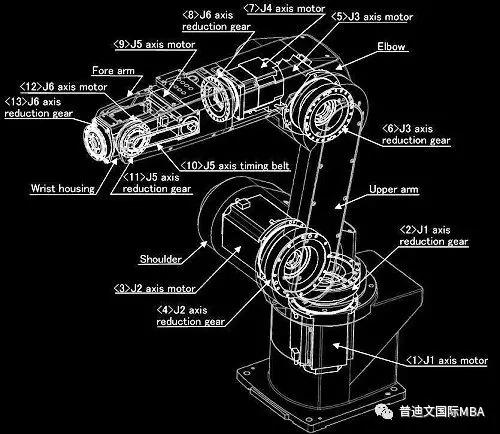 <8>J6 axis reduction gear
<7>J4 axis motor
<5>J3 axis motor
<9>J5 axis motor
Elbow
Fore arm
<12>J6 axis motor
<13>J6 axis reduction gear
<6>J3 axis reduction gear
<10>J5 axis timing belt
Wrist housing
<11>J5 axis reduction gear
Upper arm
<2>J1 axis reduction gear
Shoulder
<3>J2 axis motor
<4>J2 axis reduction gear
<1>J1 axis motor
普迪文国际MBA