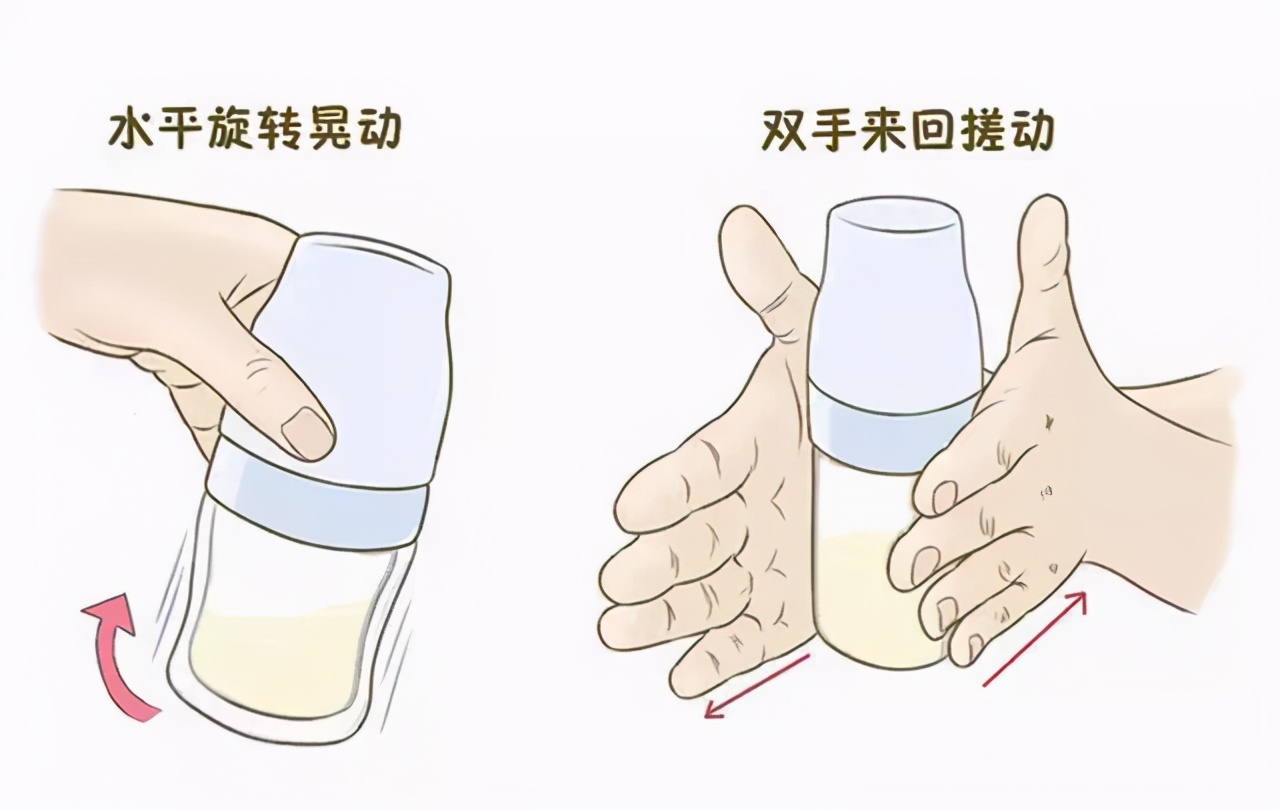 水平旋转晃动

双手来回搓动