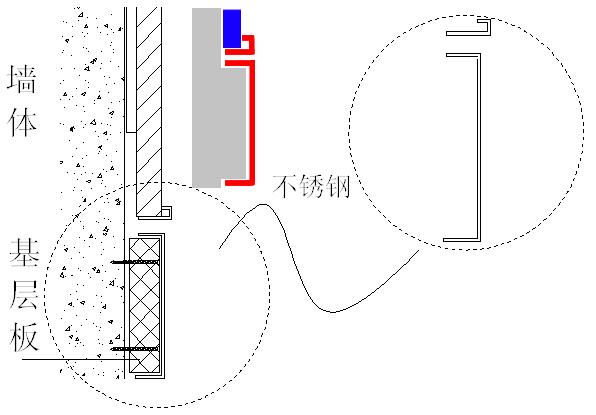 墙体

不锈钢

基层板