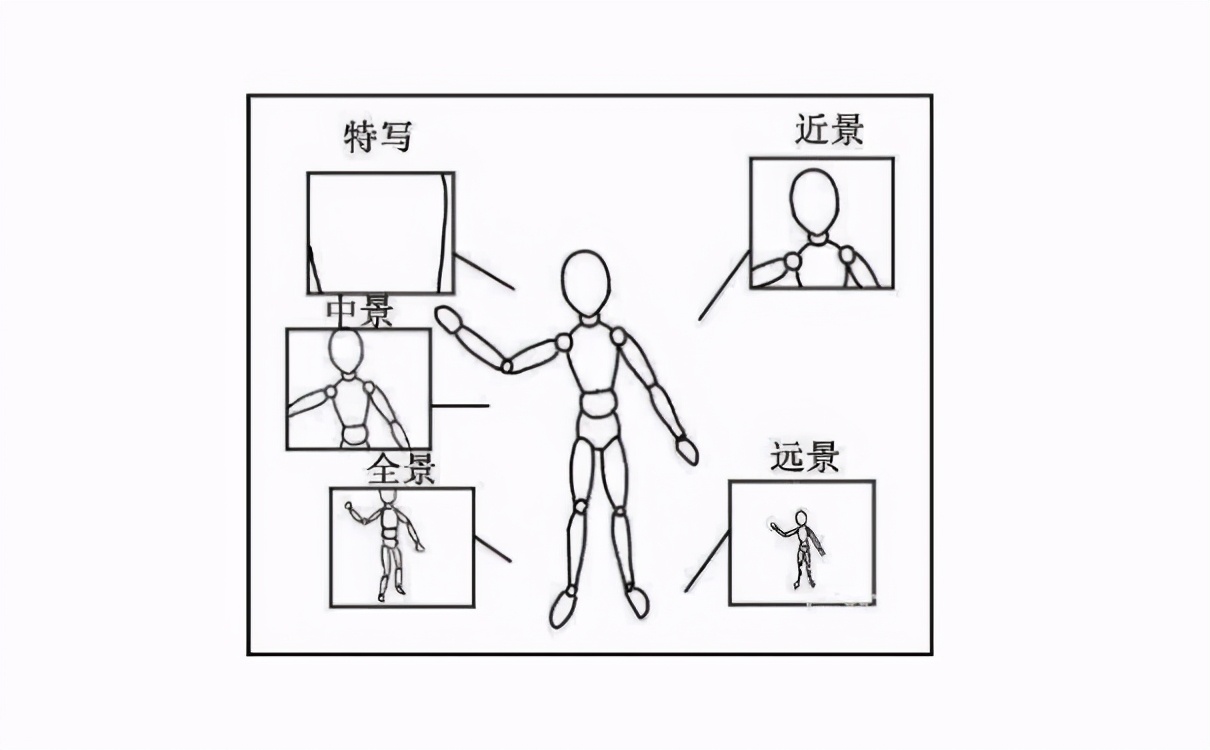 特写

近景

中景

全景

远景