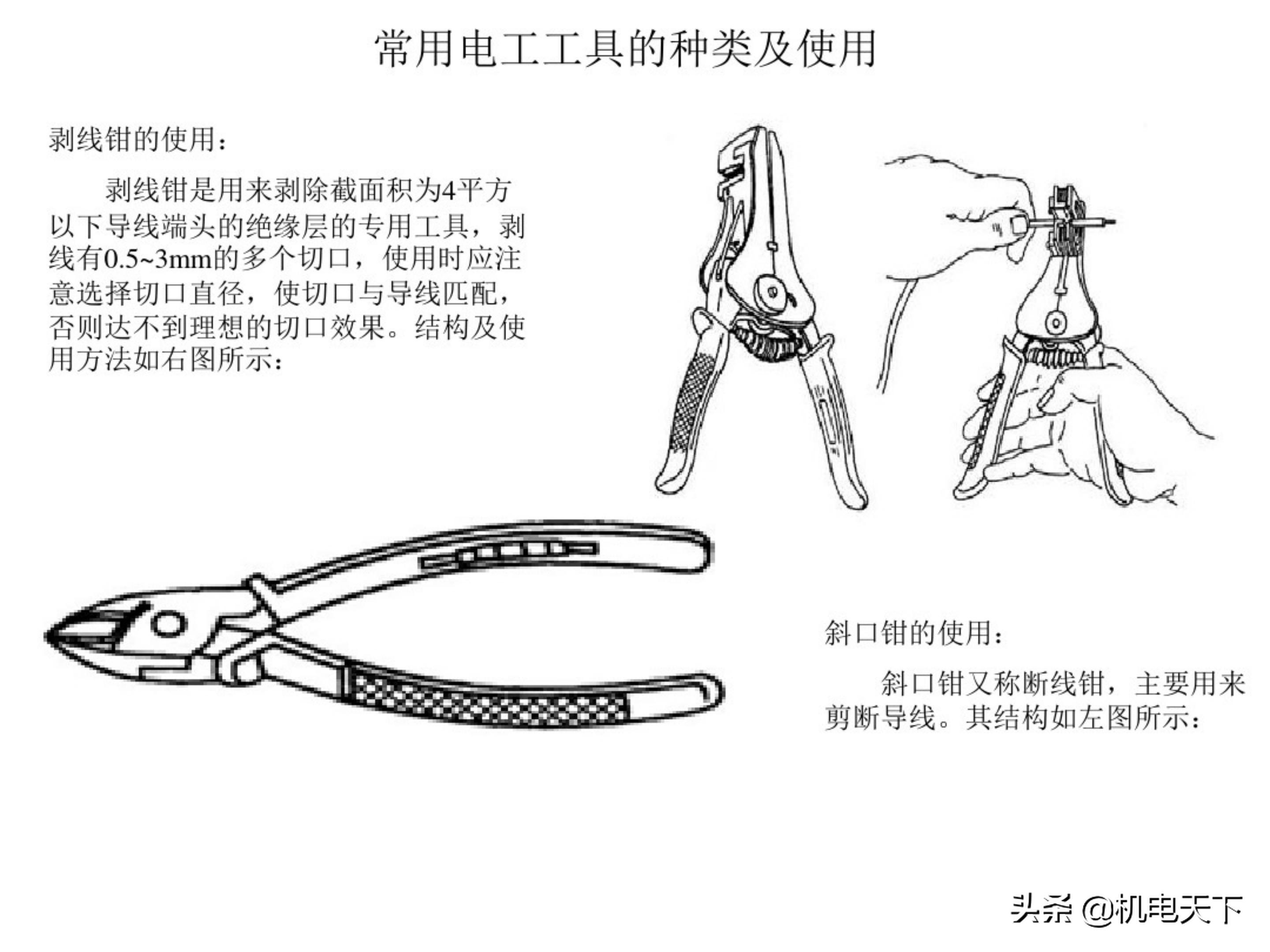 常用电工工具的种类及使用

剥线钳的使用：

剥线钳是用来剥除截面积为4平方以下导线端头的绝缘层的专用工具，剥线有0.5~3mm的多个切口，使用时应注意选择切口直径，使切口与导线匹配，否则达不到理想的切口效果。结构及使用方法如右图所示：

斜口钳的使用：

斜口钳又称断线钳，主要用来剪断导线。其结构如左图所示：

头条 @机电天下