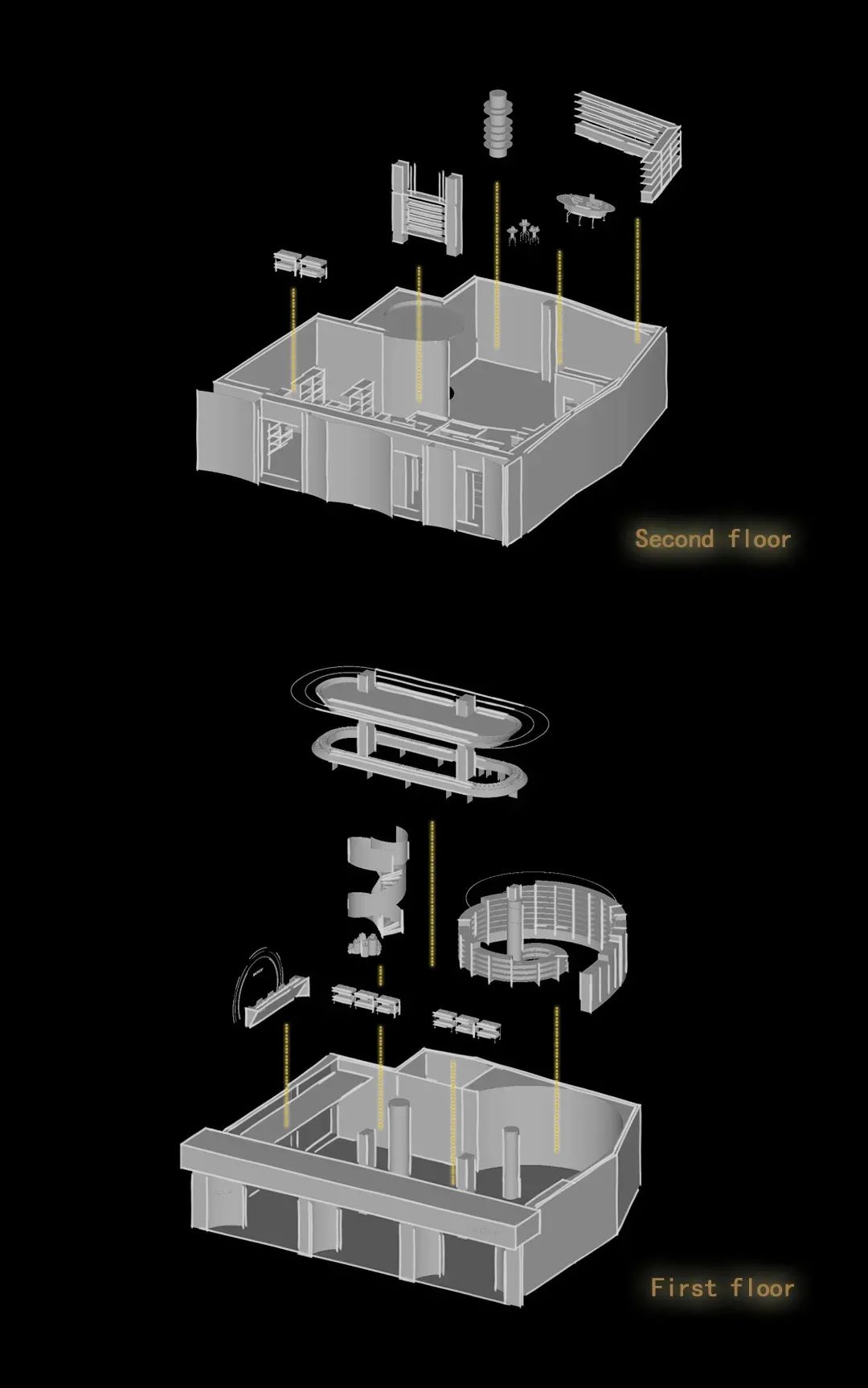 Second floor

First floor